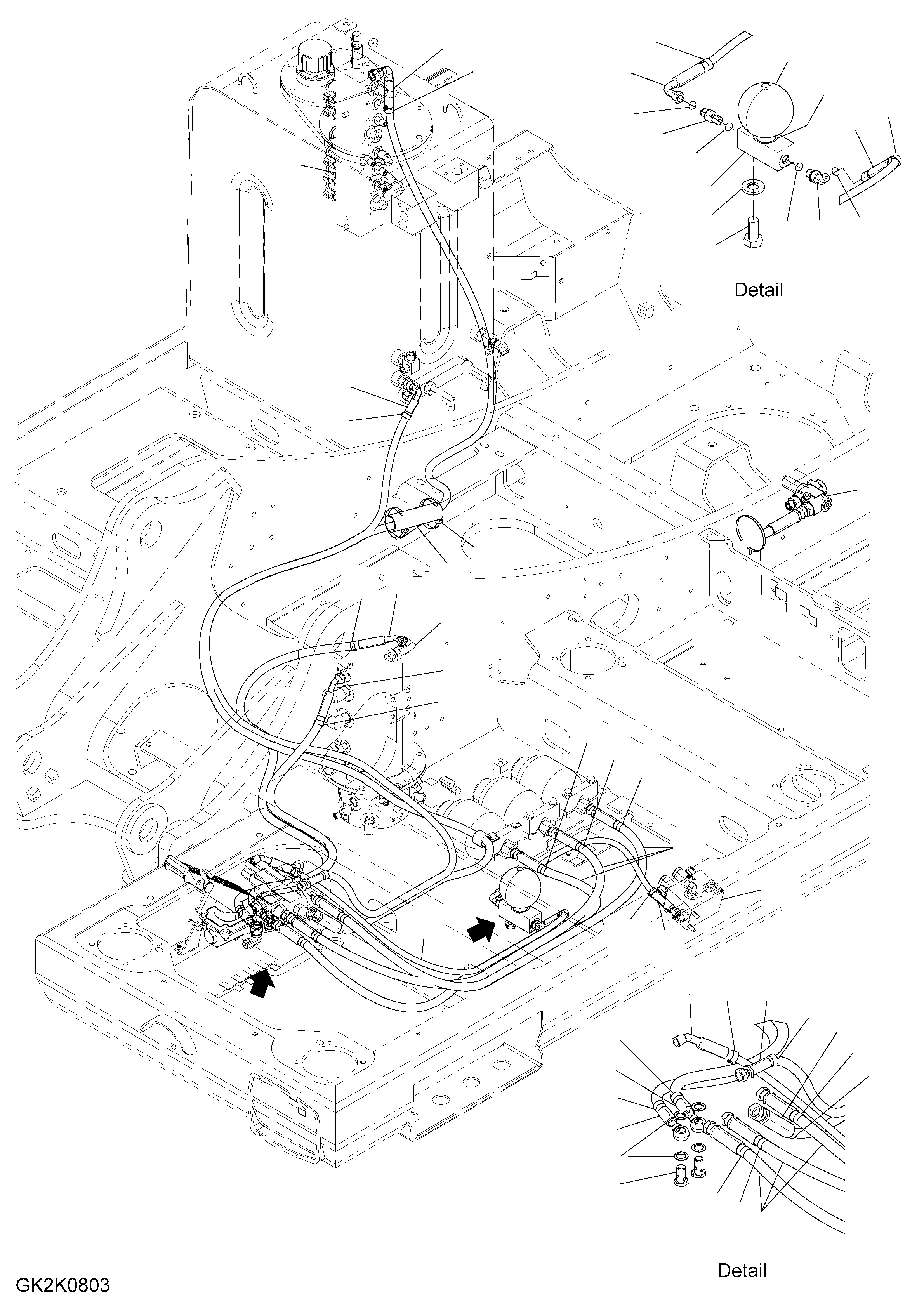 Detail

Detail

GK2K0803