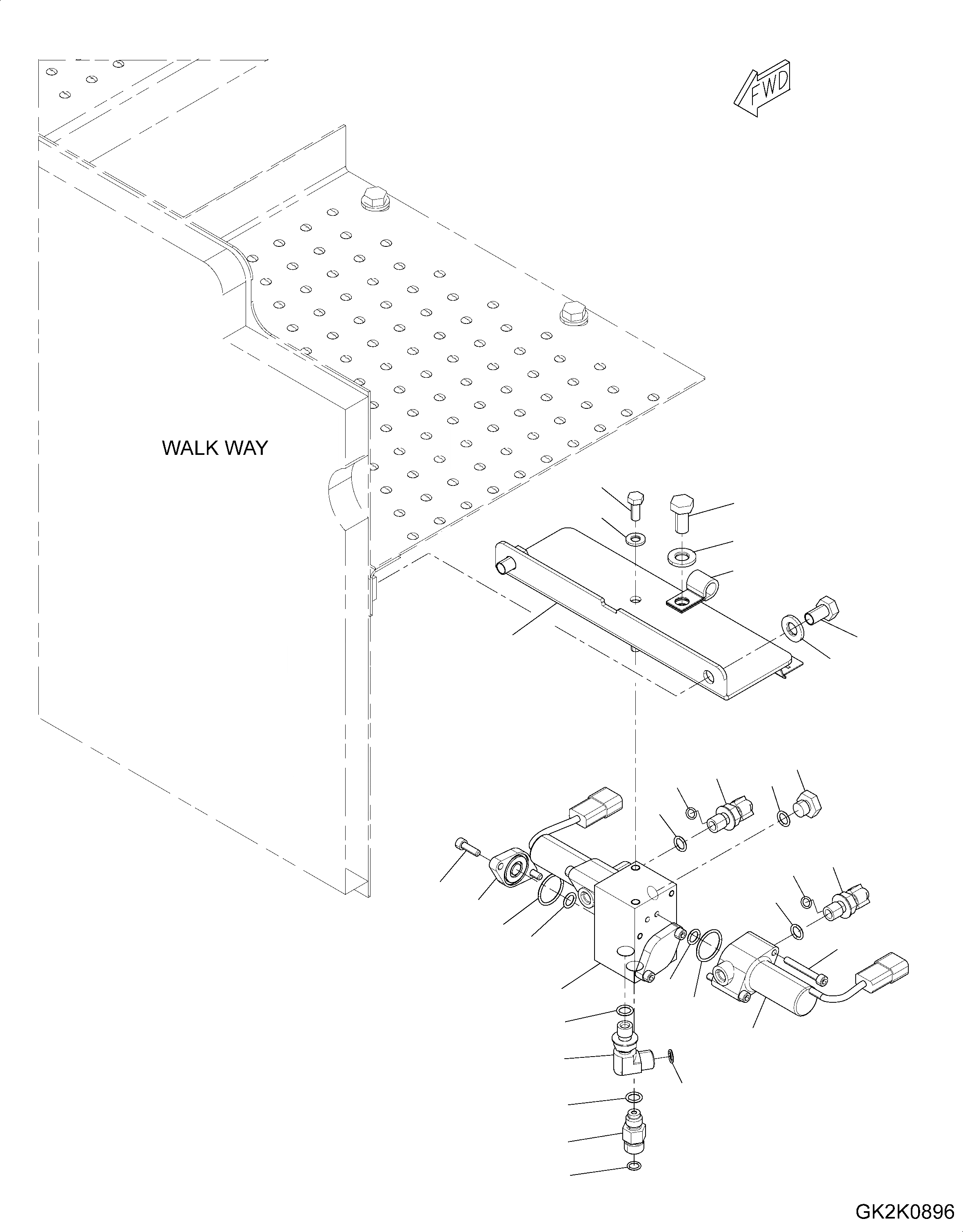 FWD

WALK WAY

GK2K0896