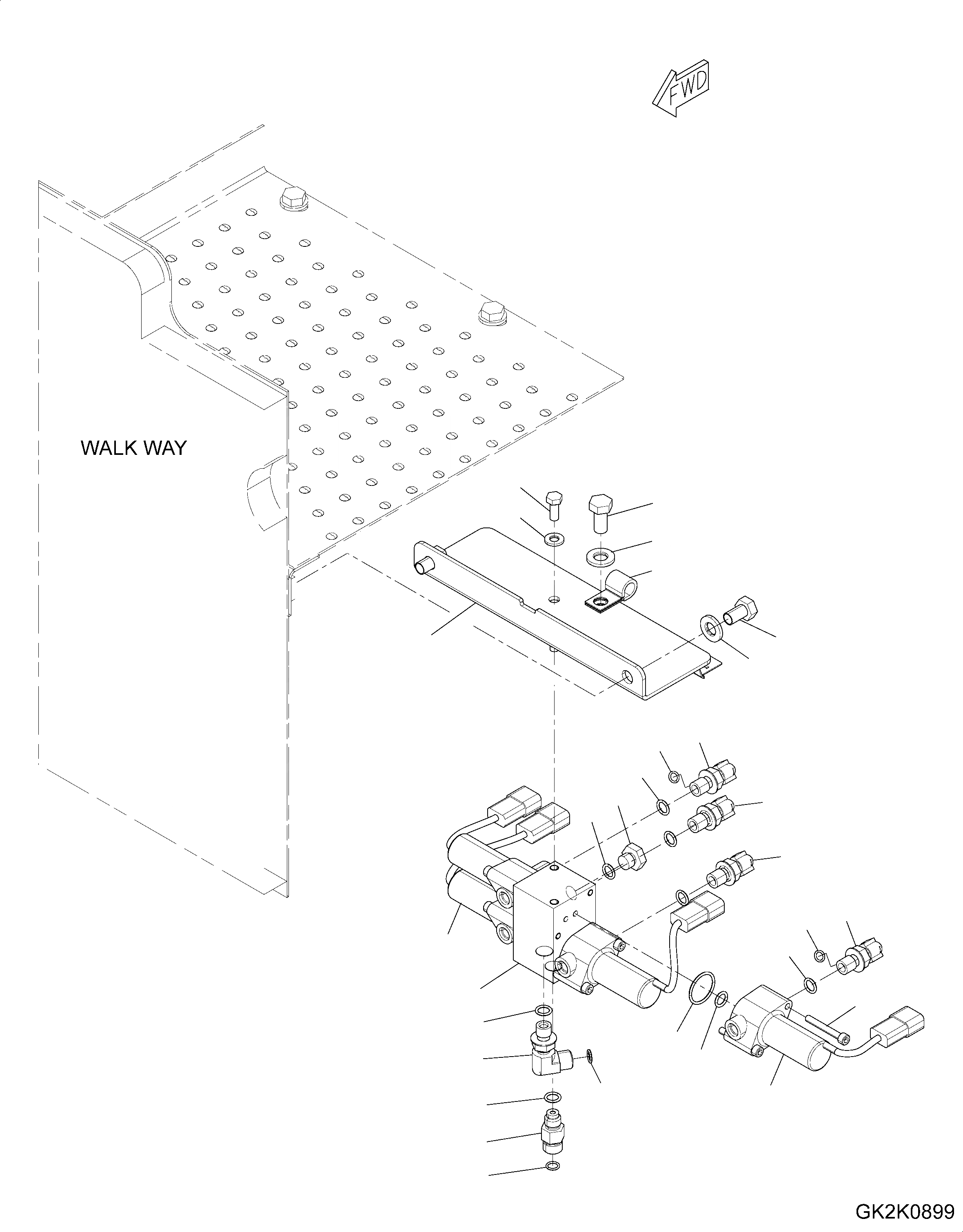 FWD

WALK WAY

GK2K0899