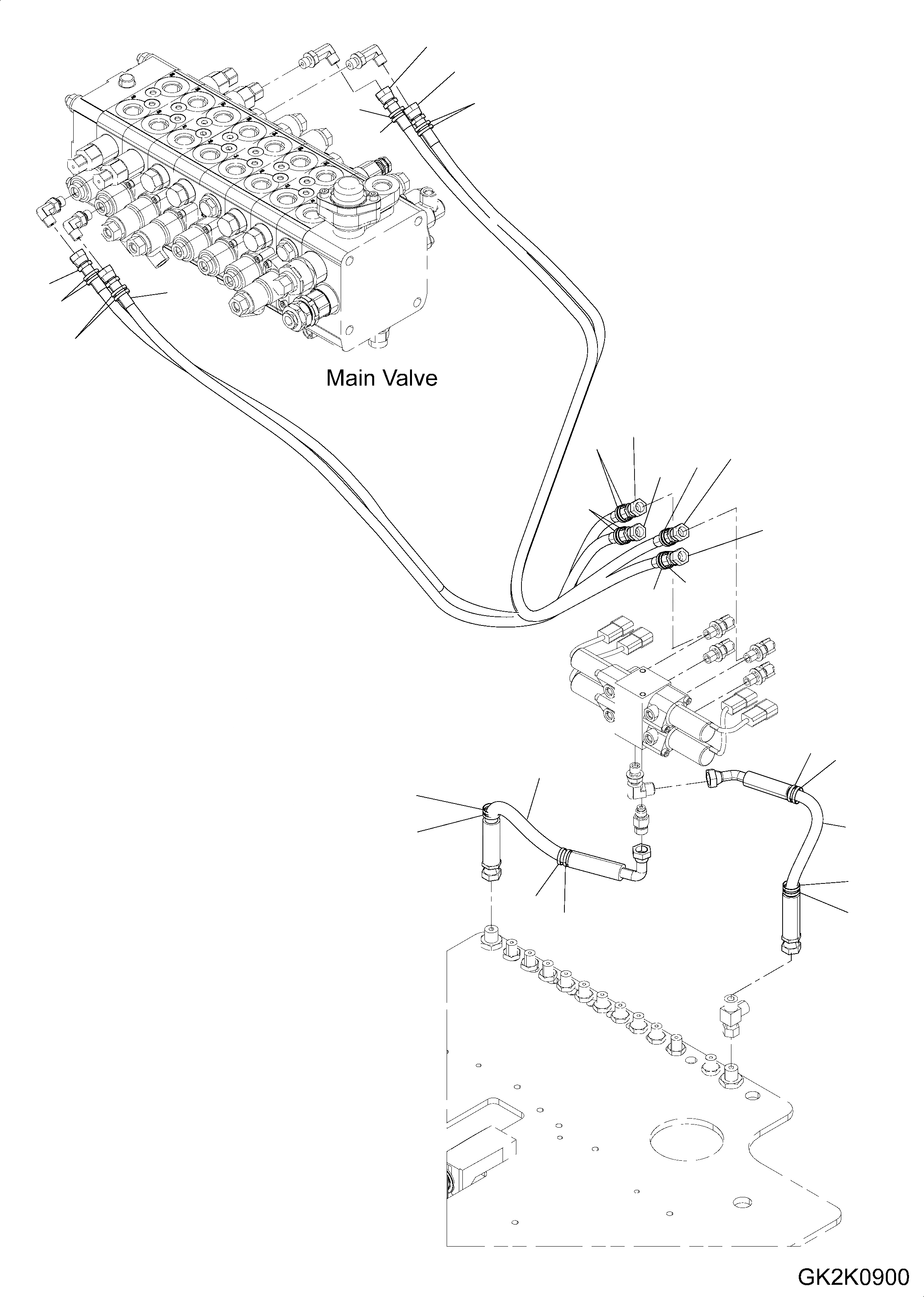 Main Valve

GK2K0900