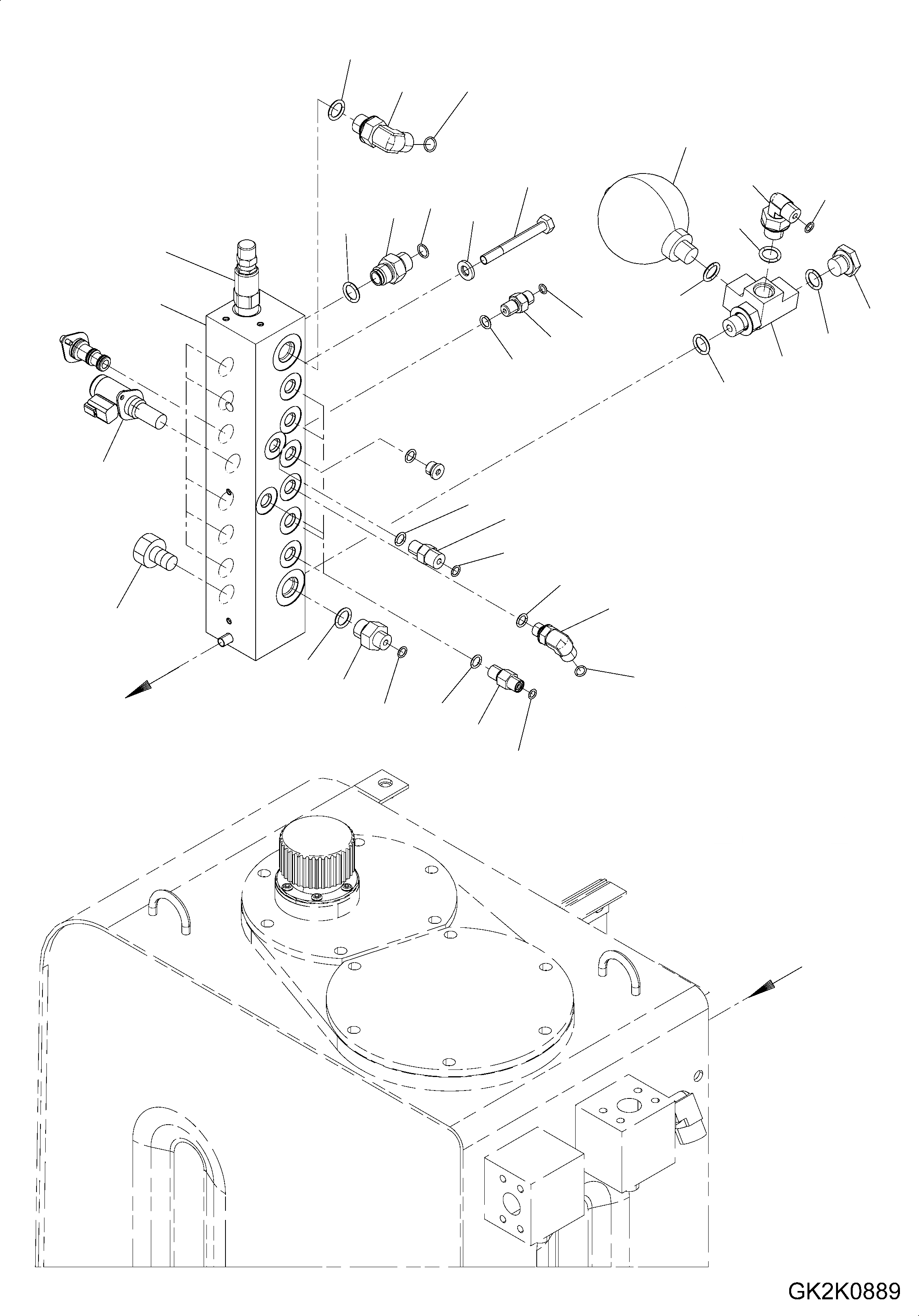 GK2K0889