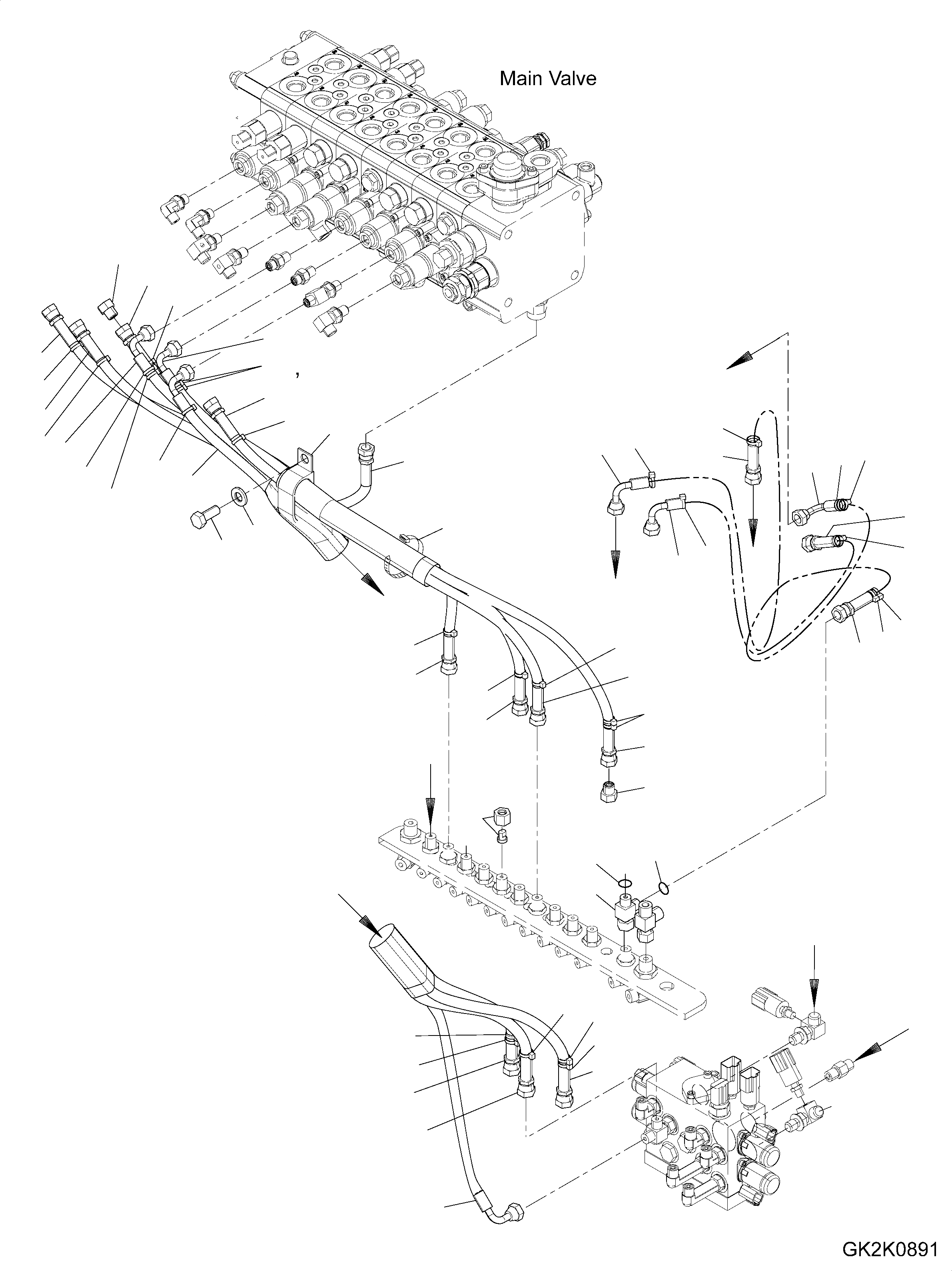 Main Valve

,

GK2K0891