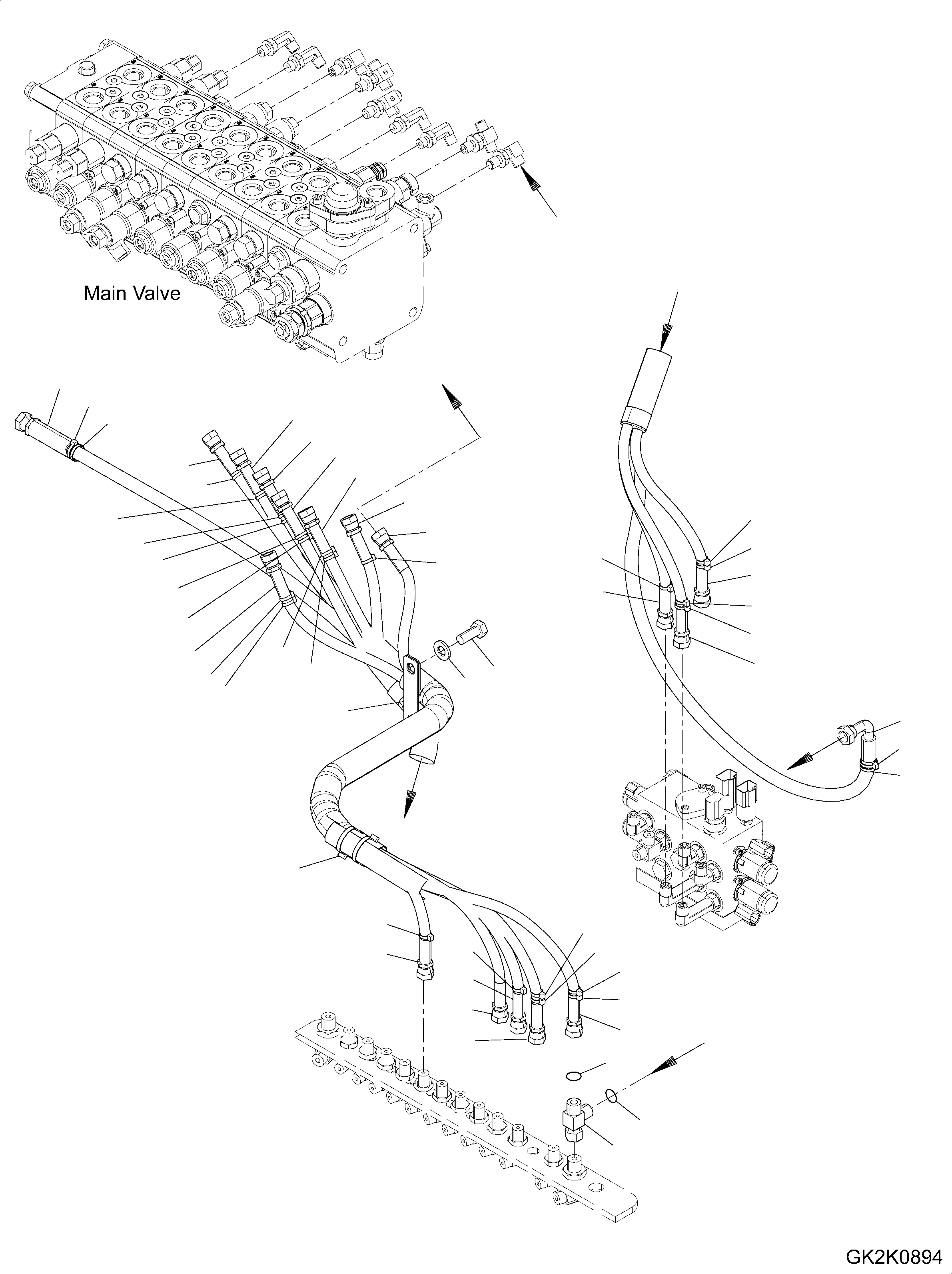 Main Valve

GK2K0894