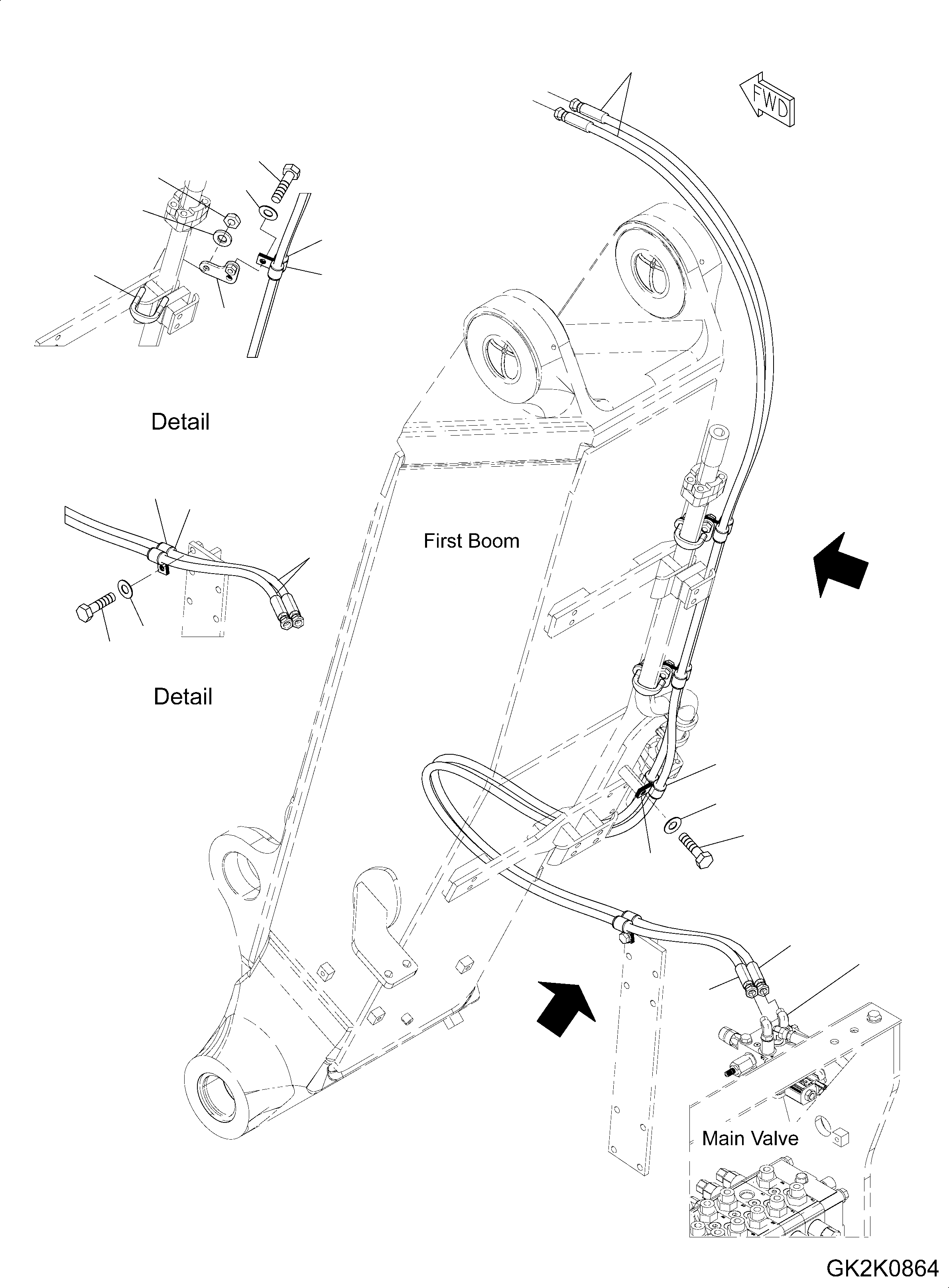 FWD

Detail

First Boom

Detail

Main Valve

GK2K0864