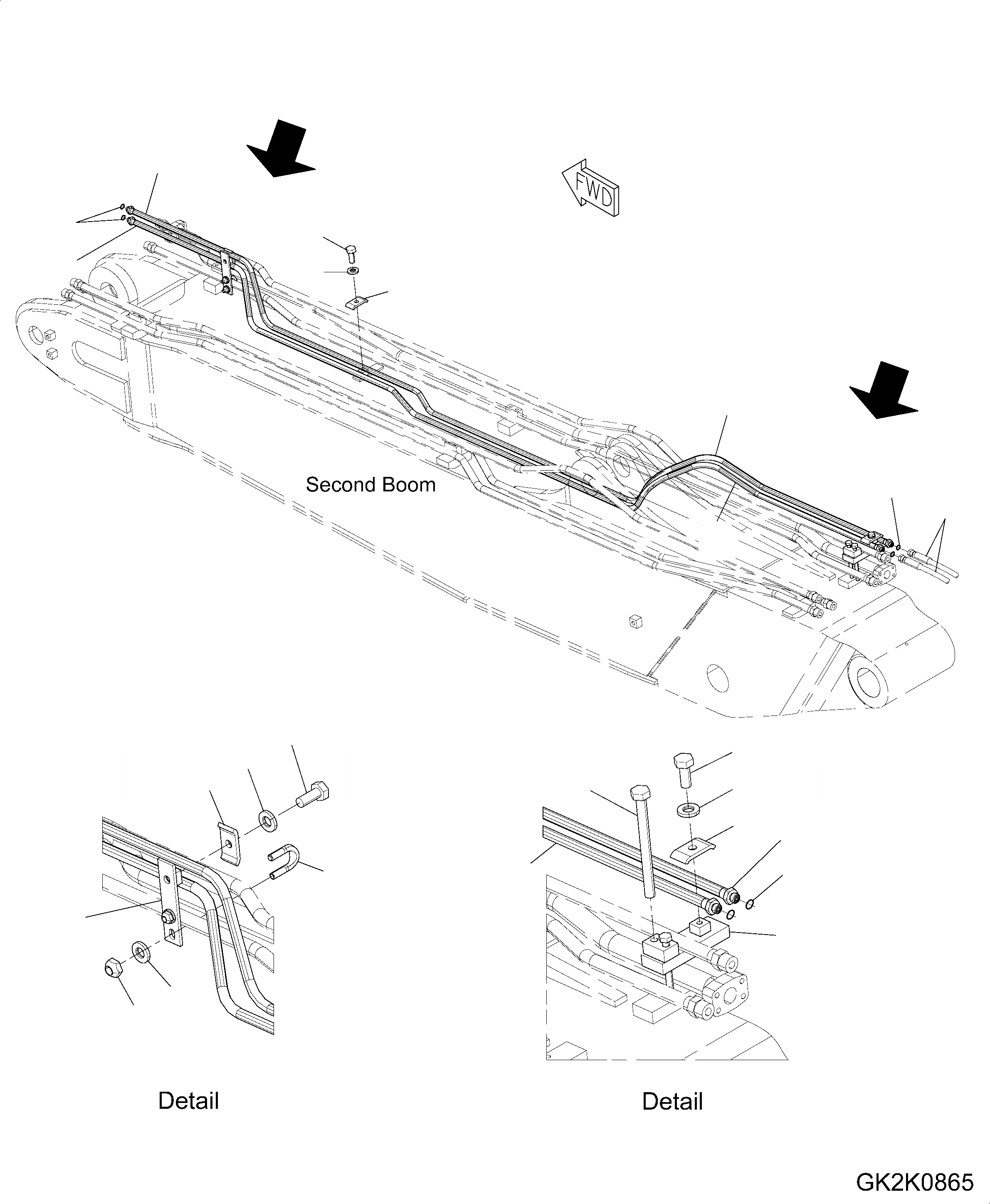 FWD

Second Boom

Detail

Detail

GK2K0865