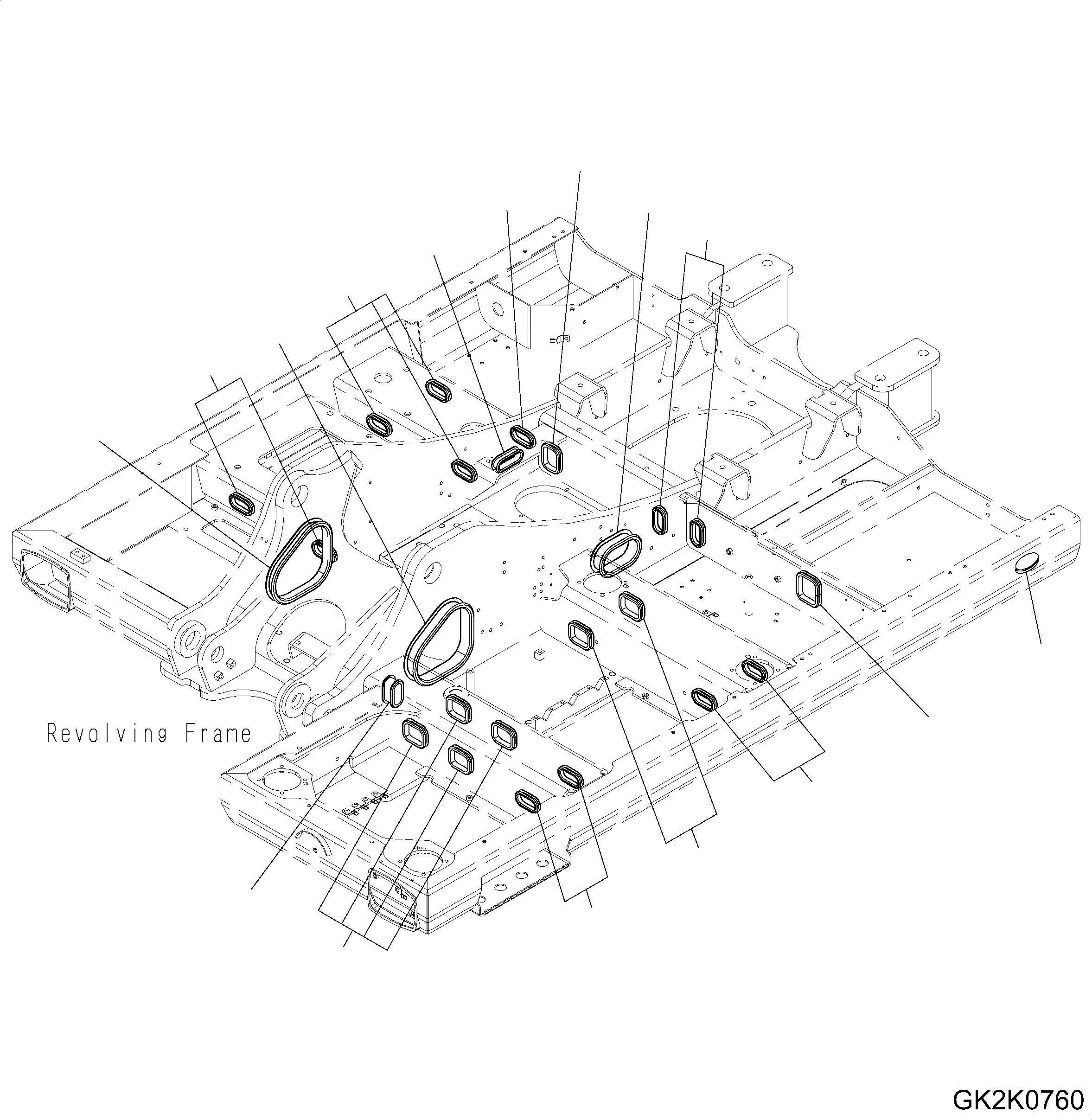 Revolving Frame

GK2K0760