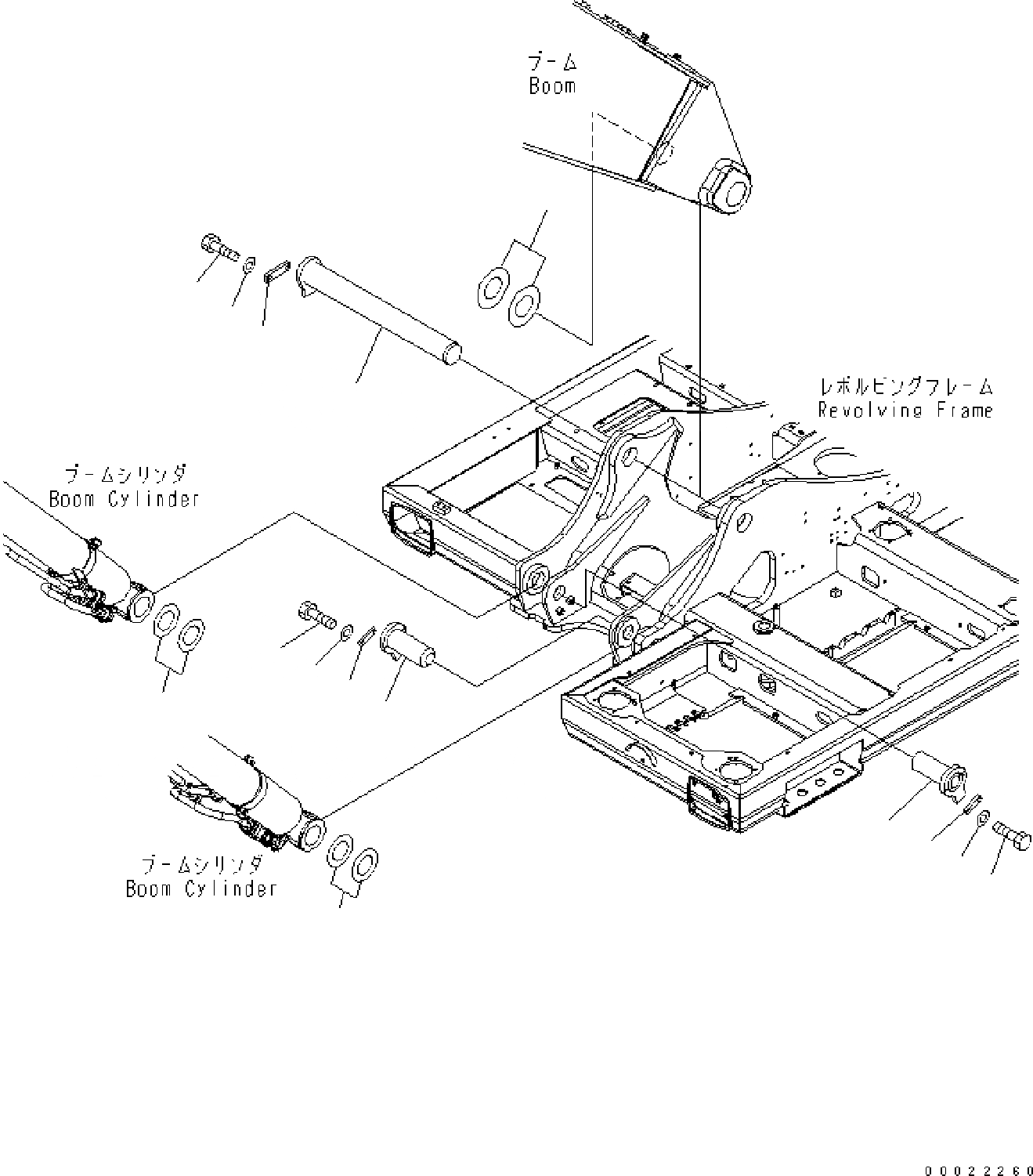 ブーム
Boom

レボルビングフレーム
Revolving Frame

ブームシリンダ
Boom Cylinder

ブームシリンダ
Boom Cylinder

00022260