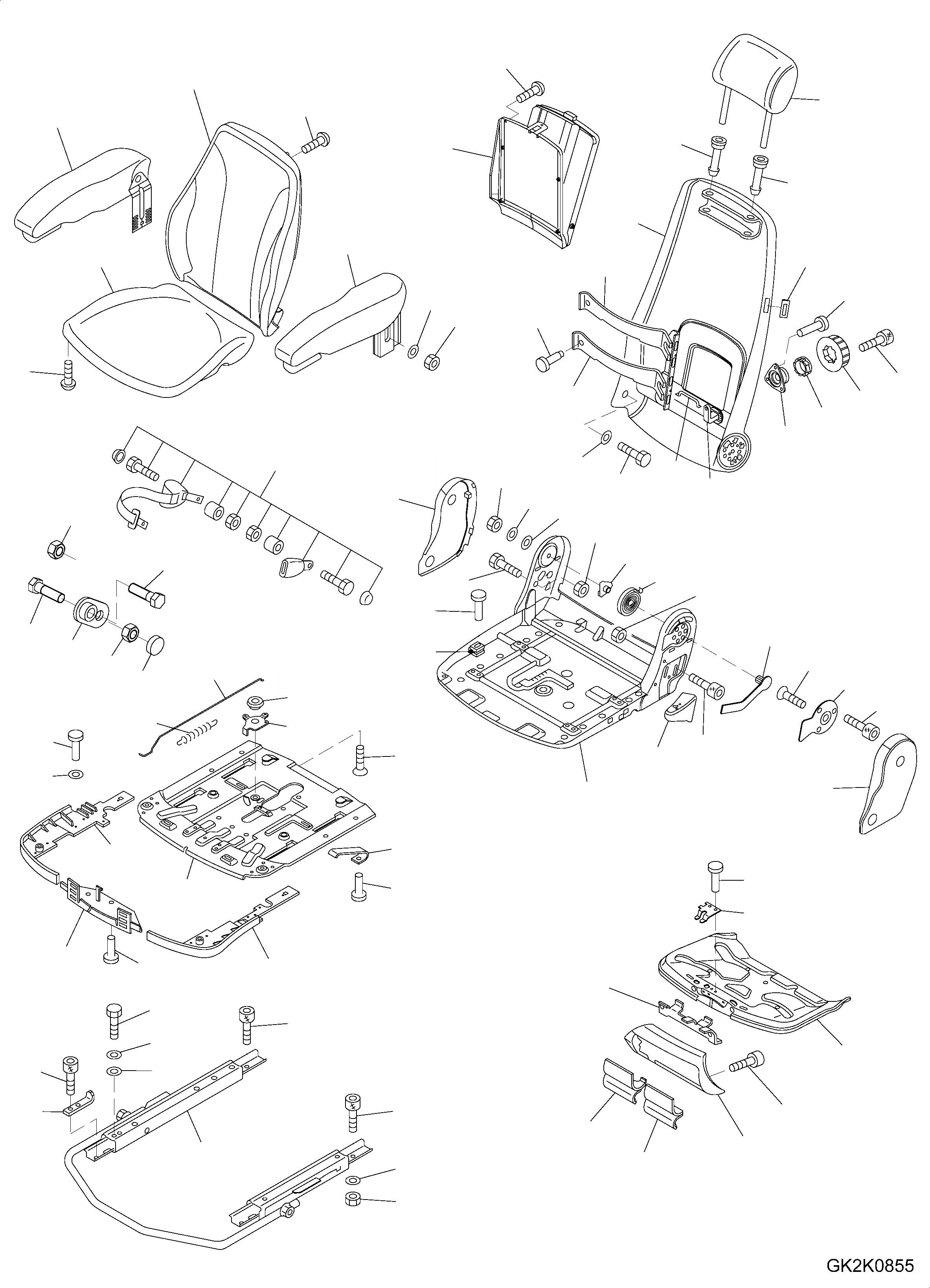 GK2K0855