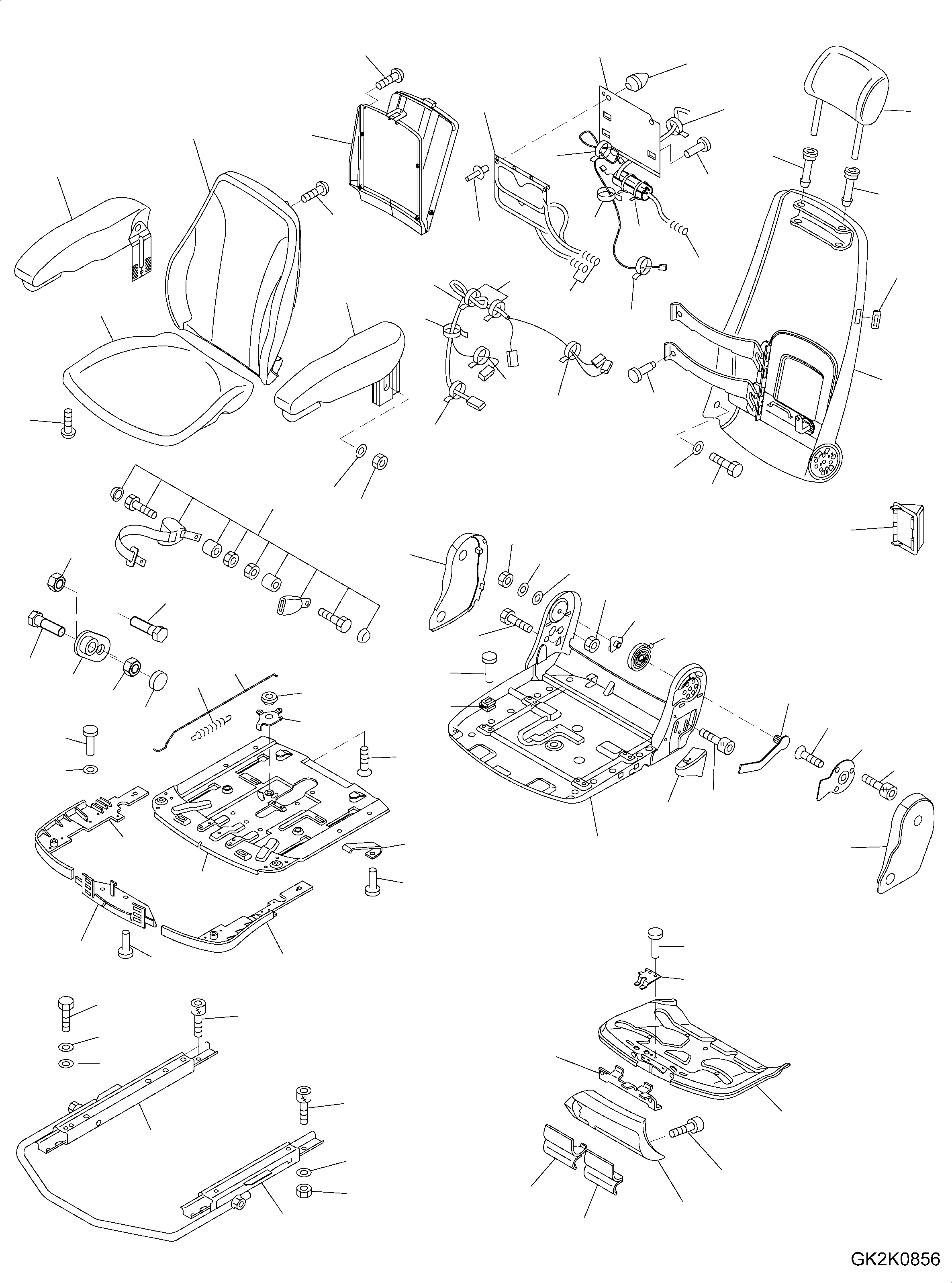 GK2K0856