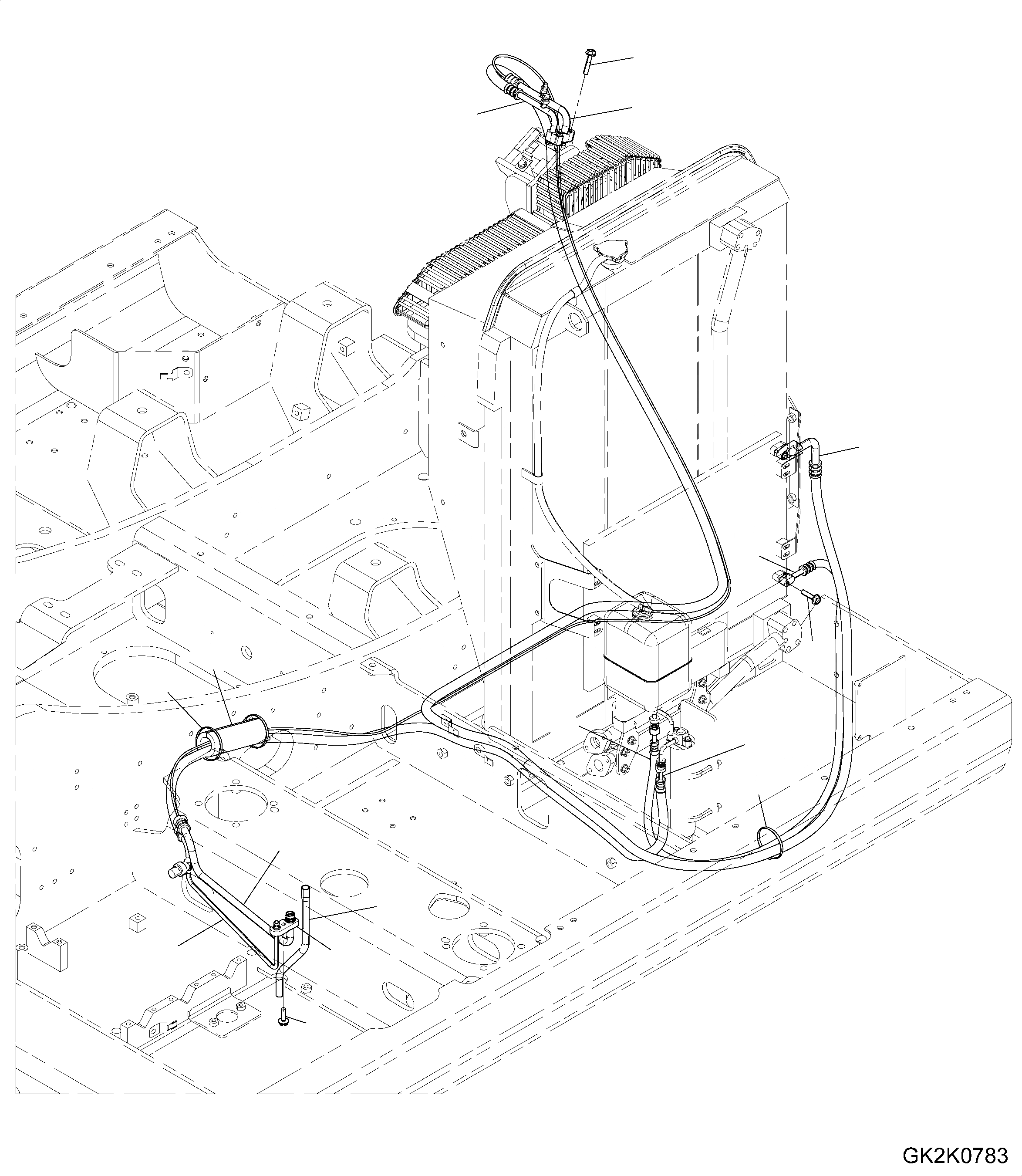 GK2K0783