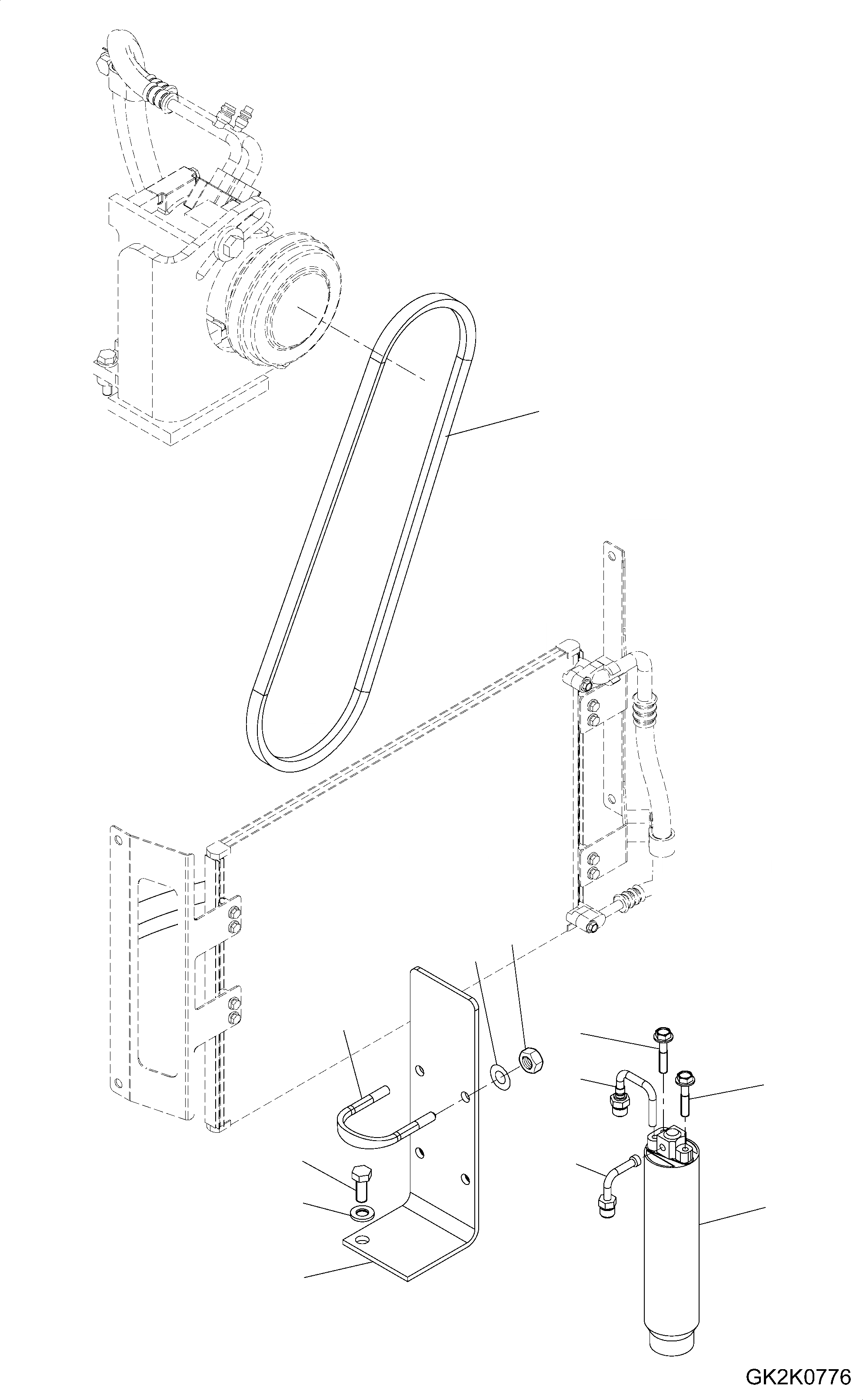 GK2K0776