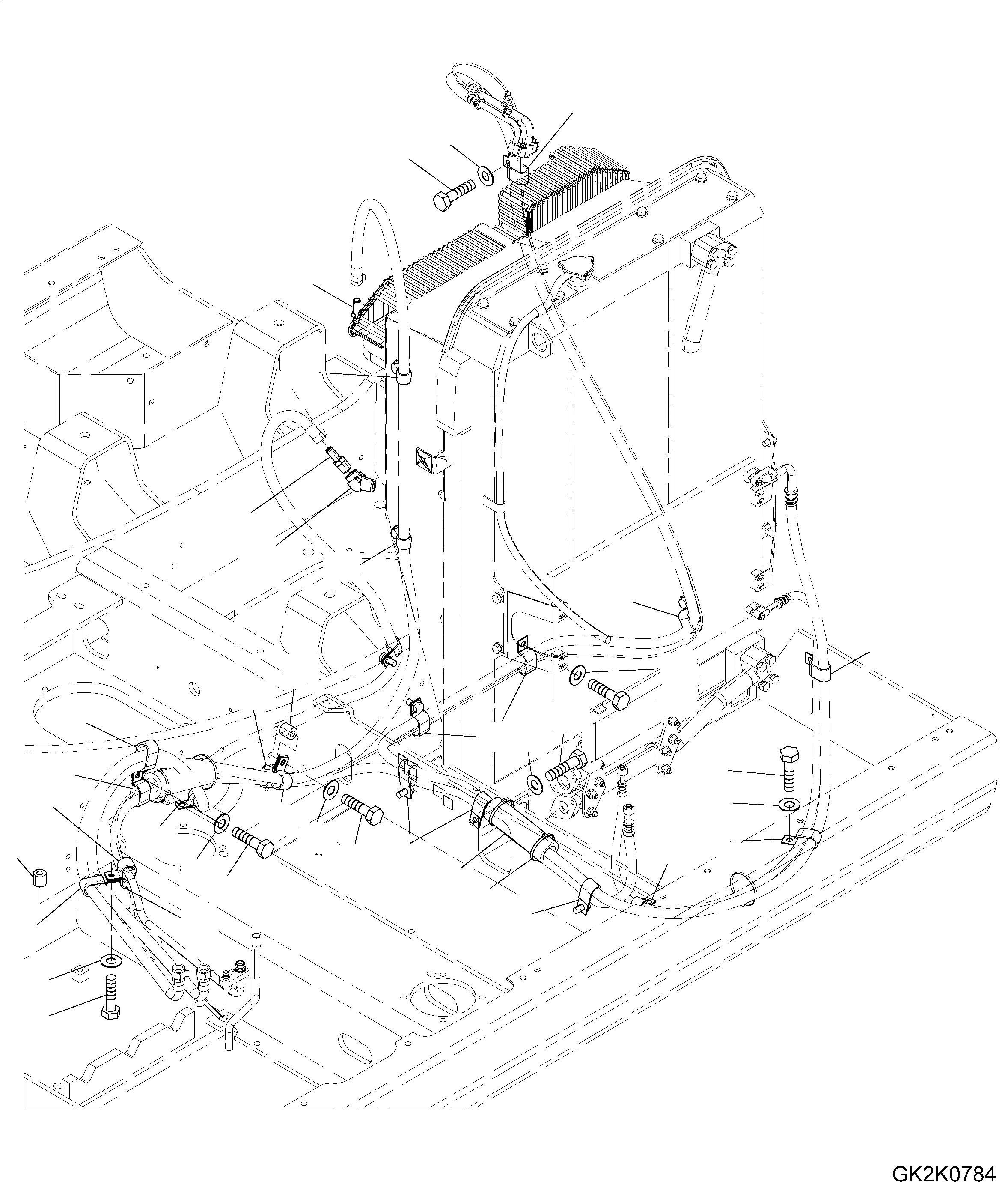 GK2K0784