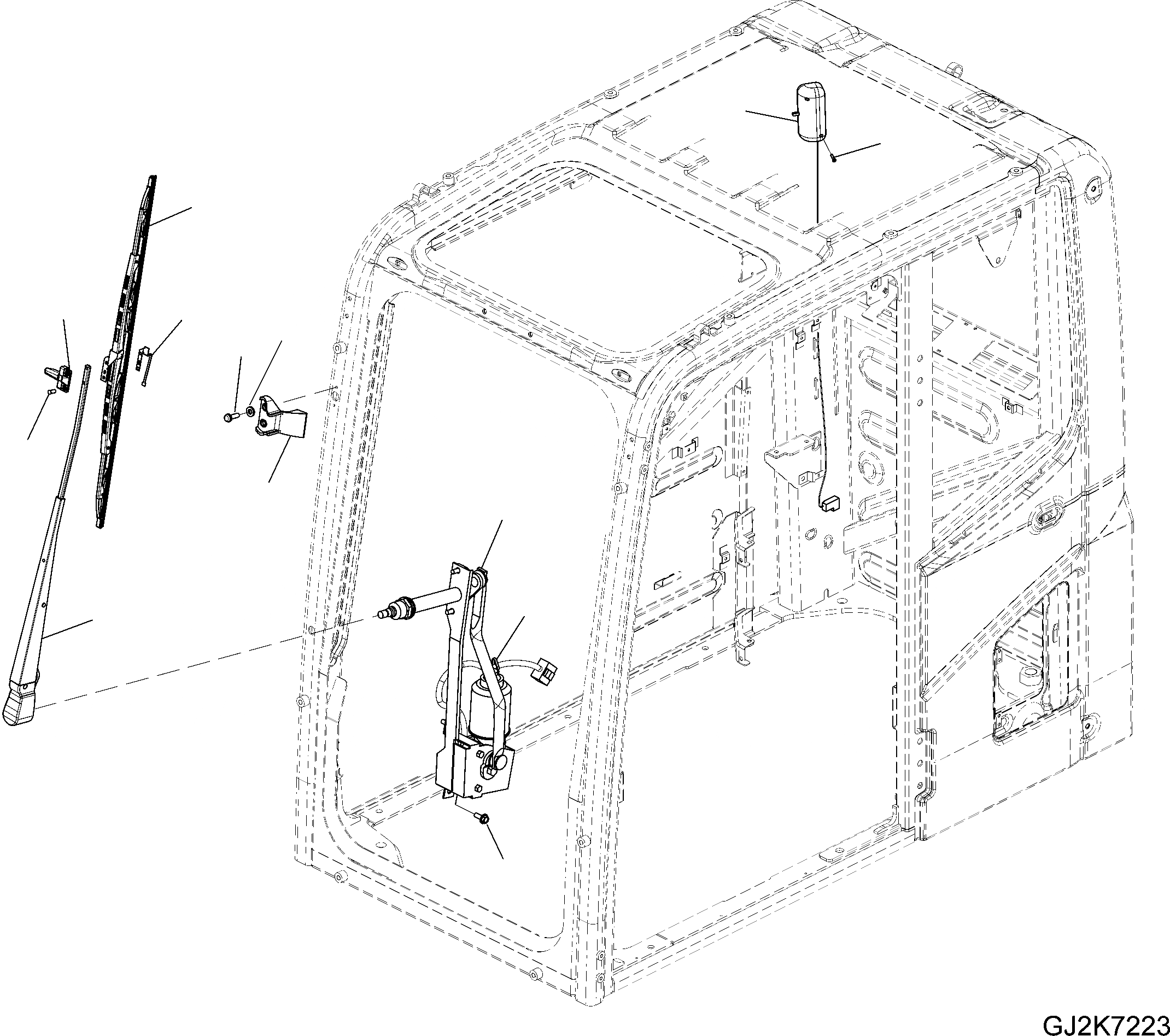 GJ2K7223