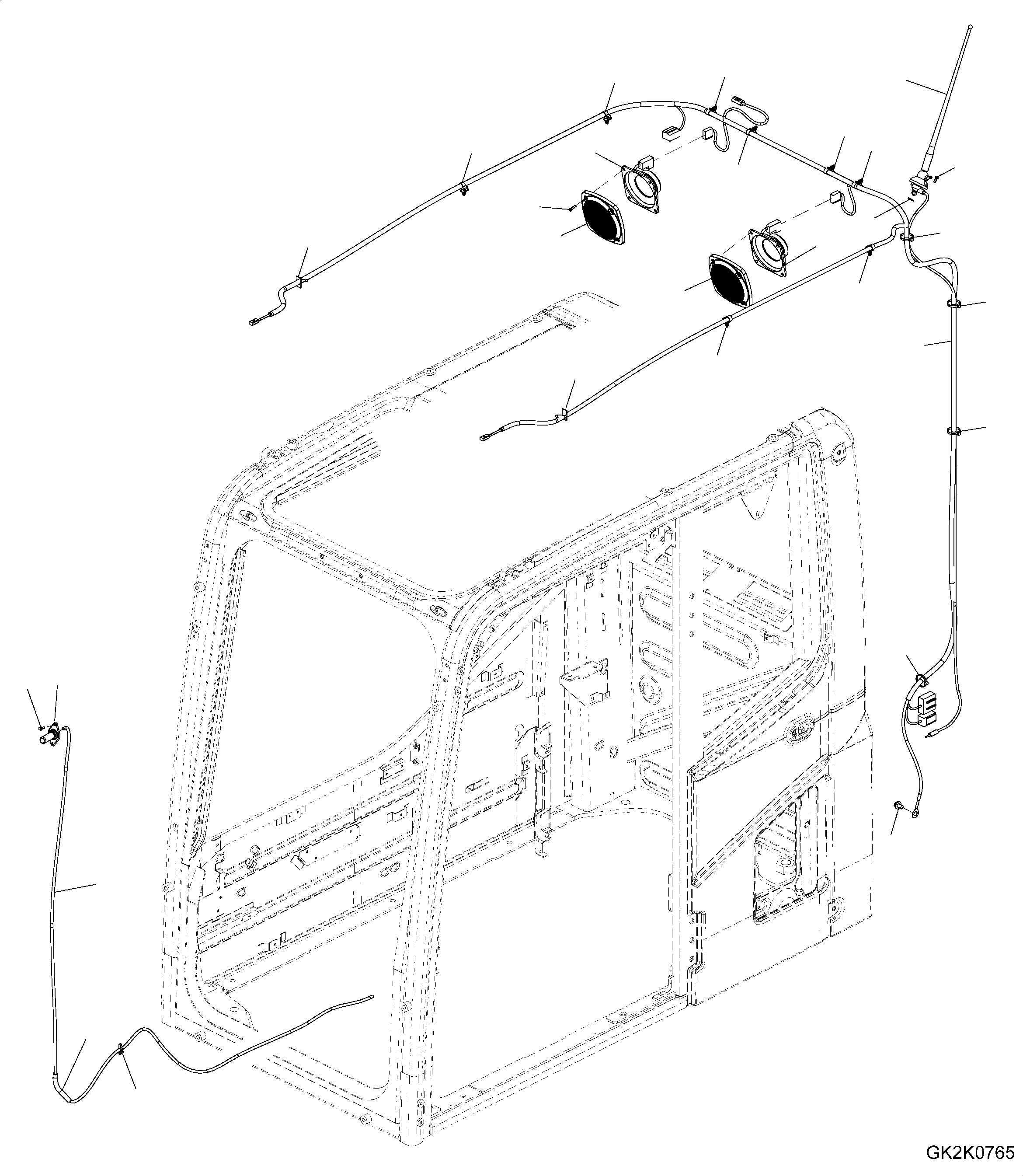 GK2K0765