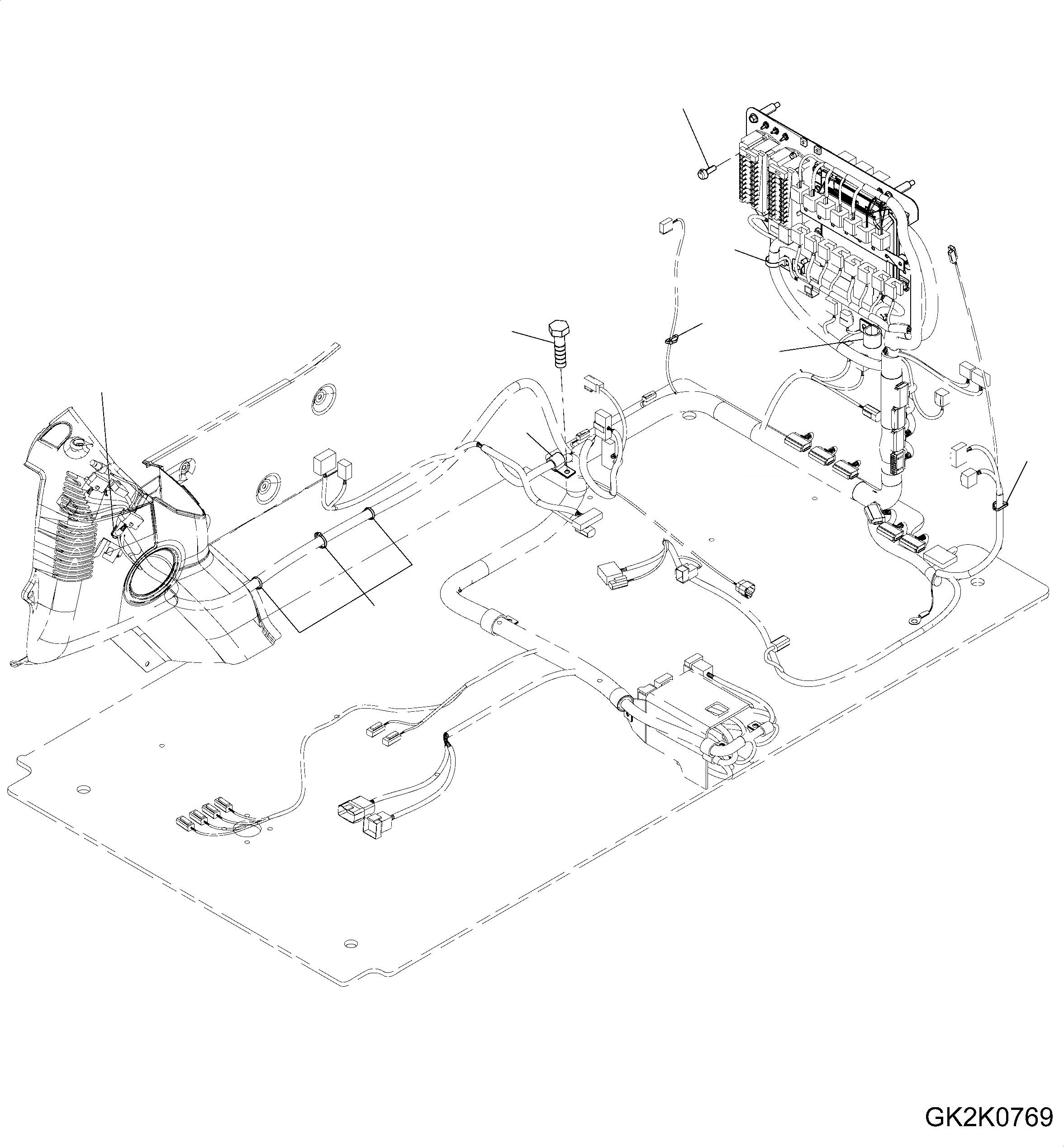 GK2K0769