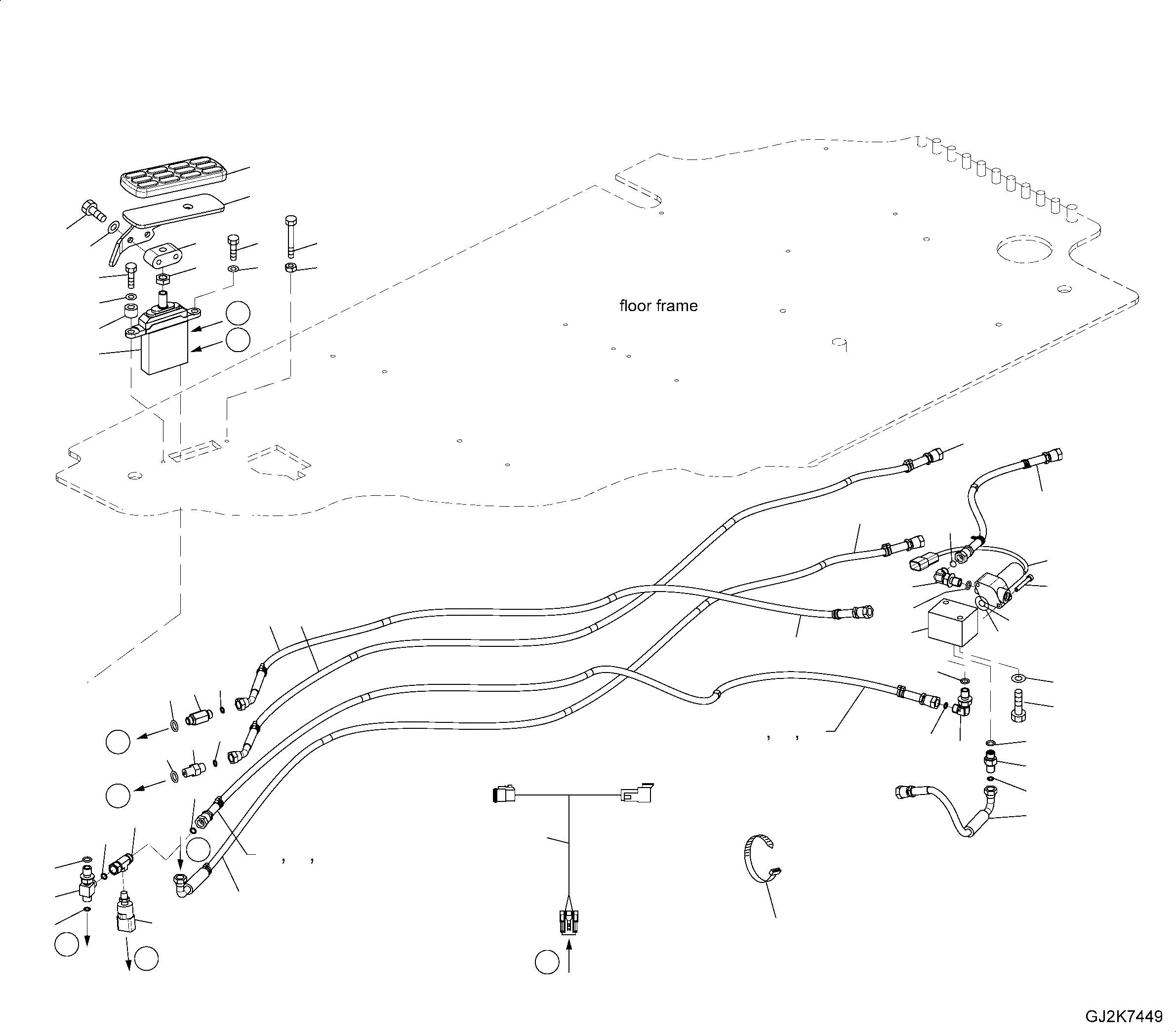 floor frame

, ,

, ,

GJ2K7449