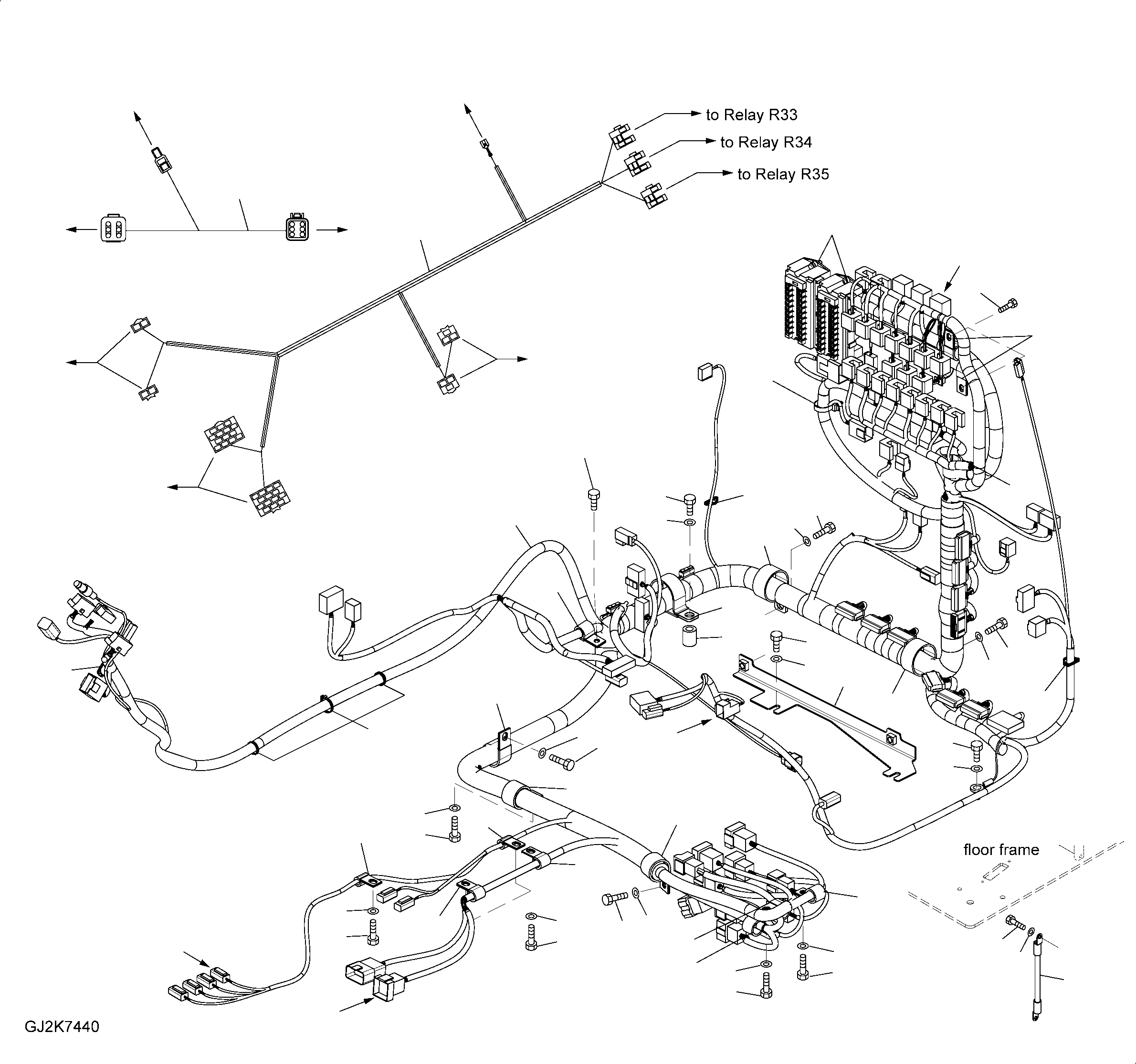 to Relay R33
to Relay R34
to Relay R35

floor frame

GJ2K7440