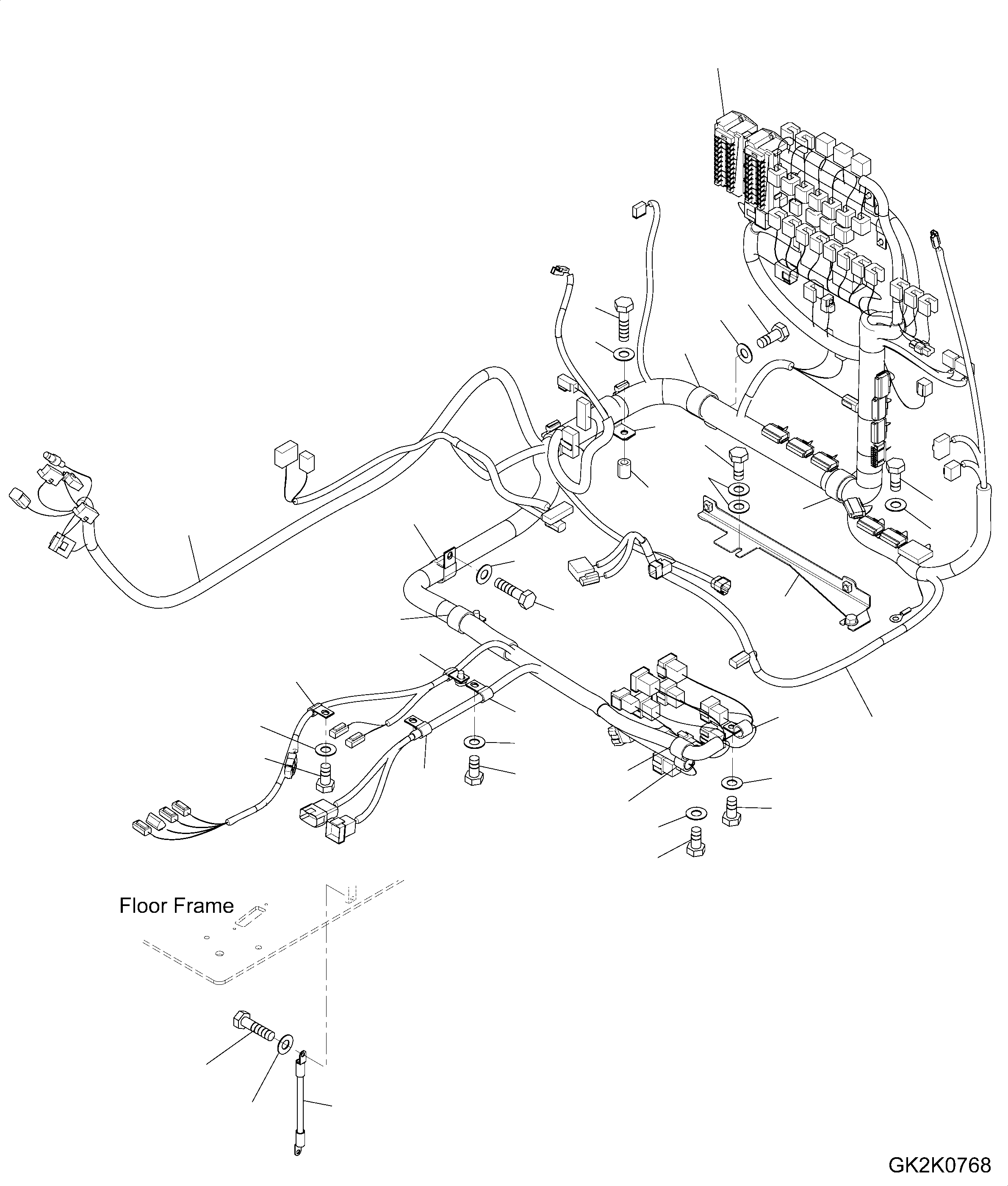 Floor Frame

GK2K0768