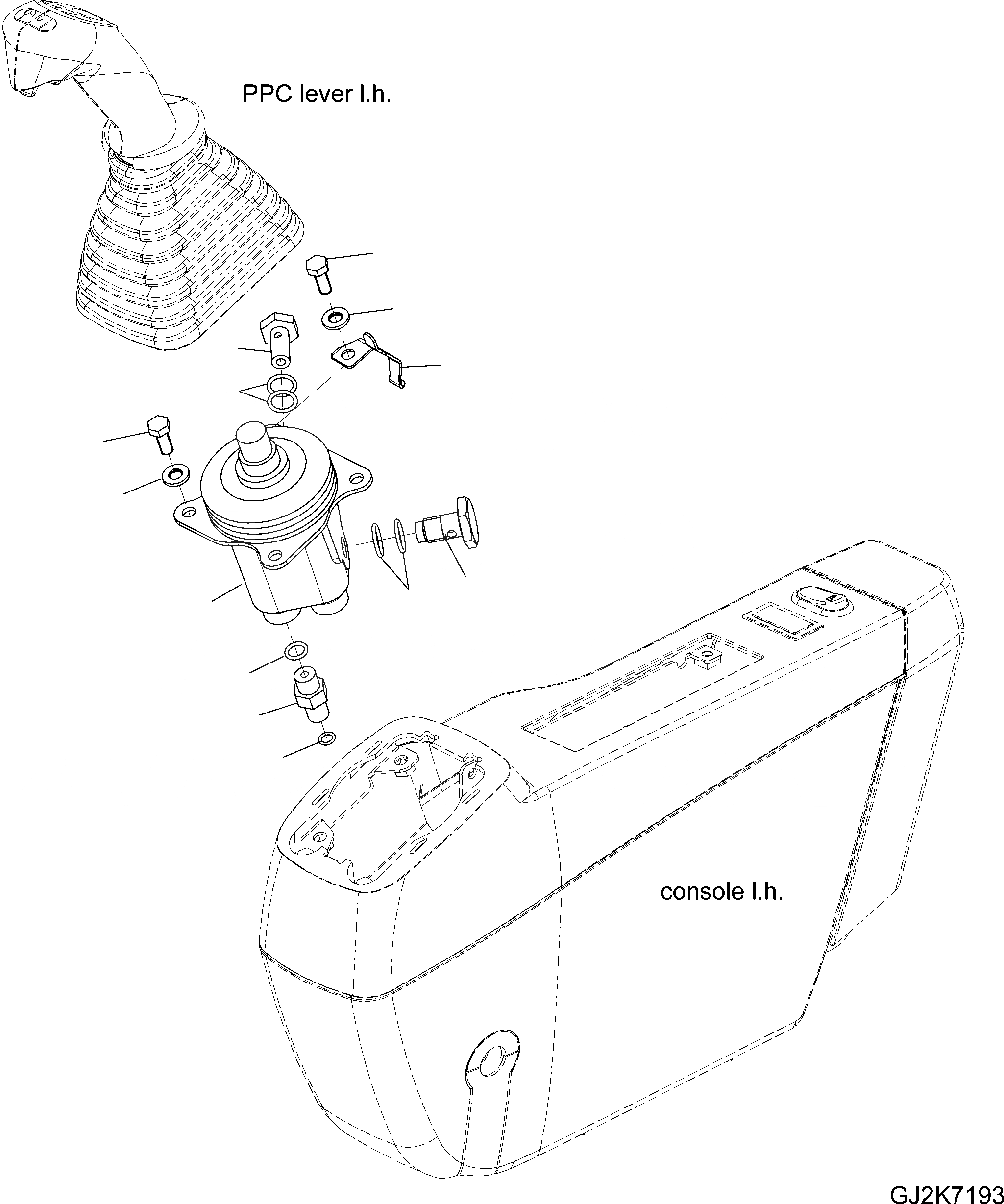 PPC lever l.h.

console l.h.

GJ2K7193