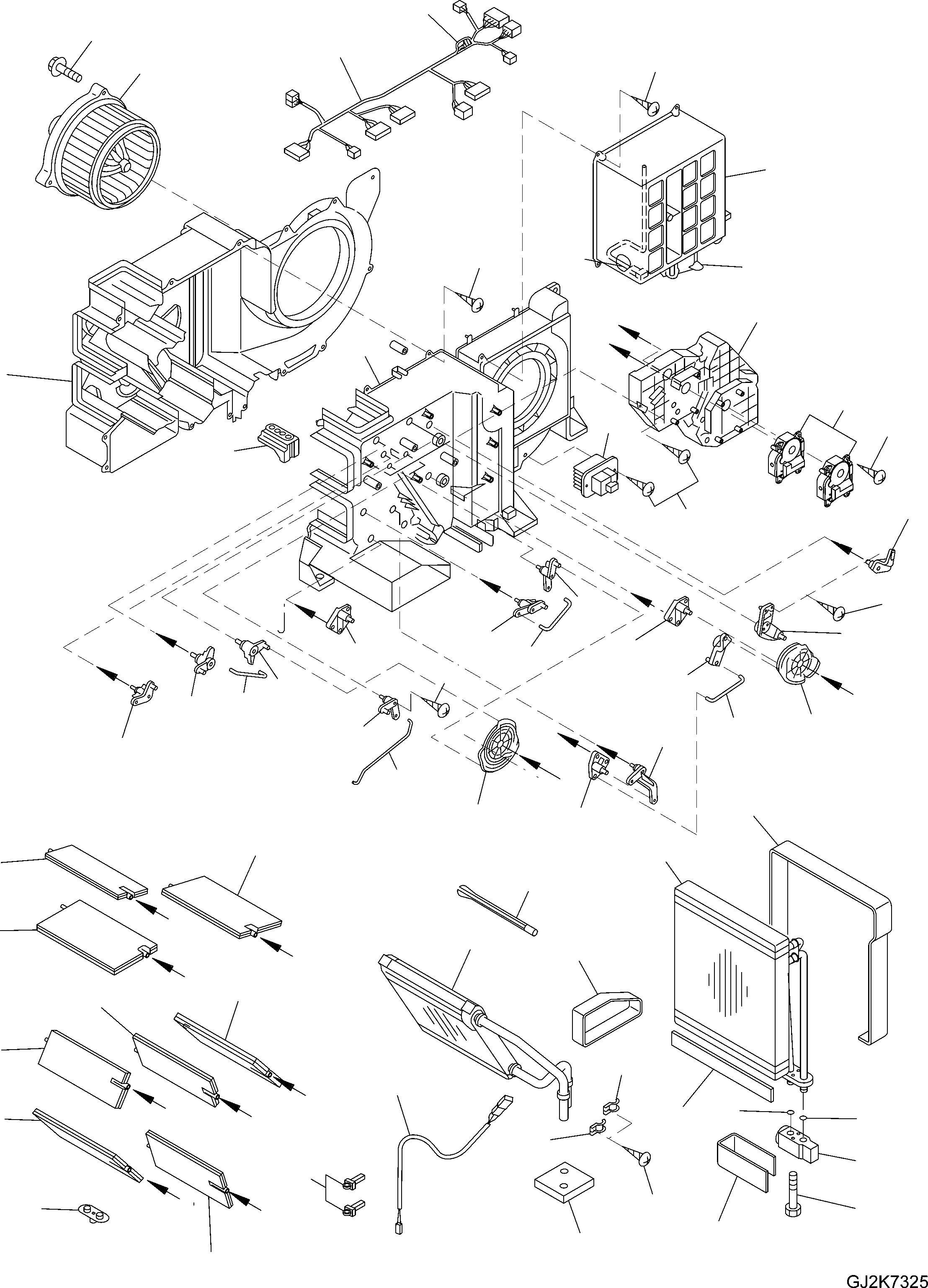 GJ2K7325