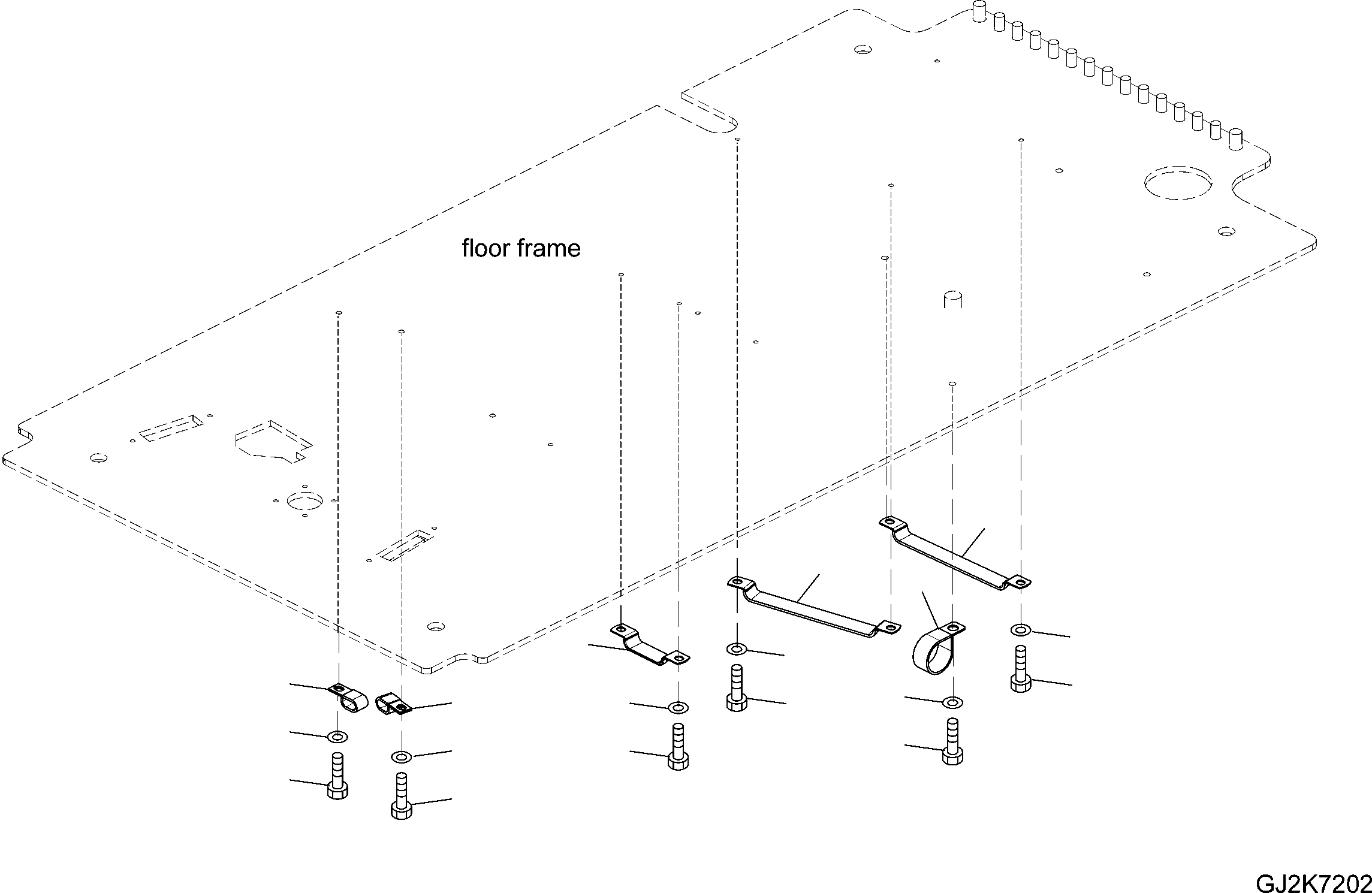 floor frame

GJ2K7202