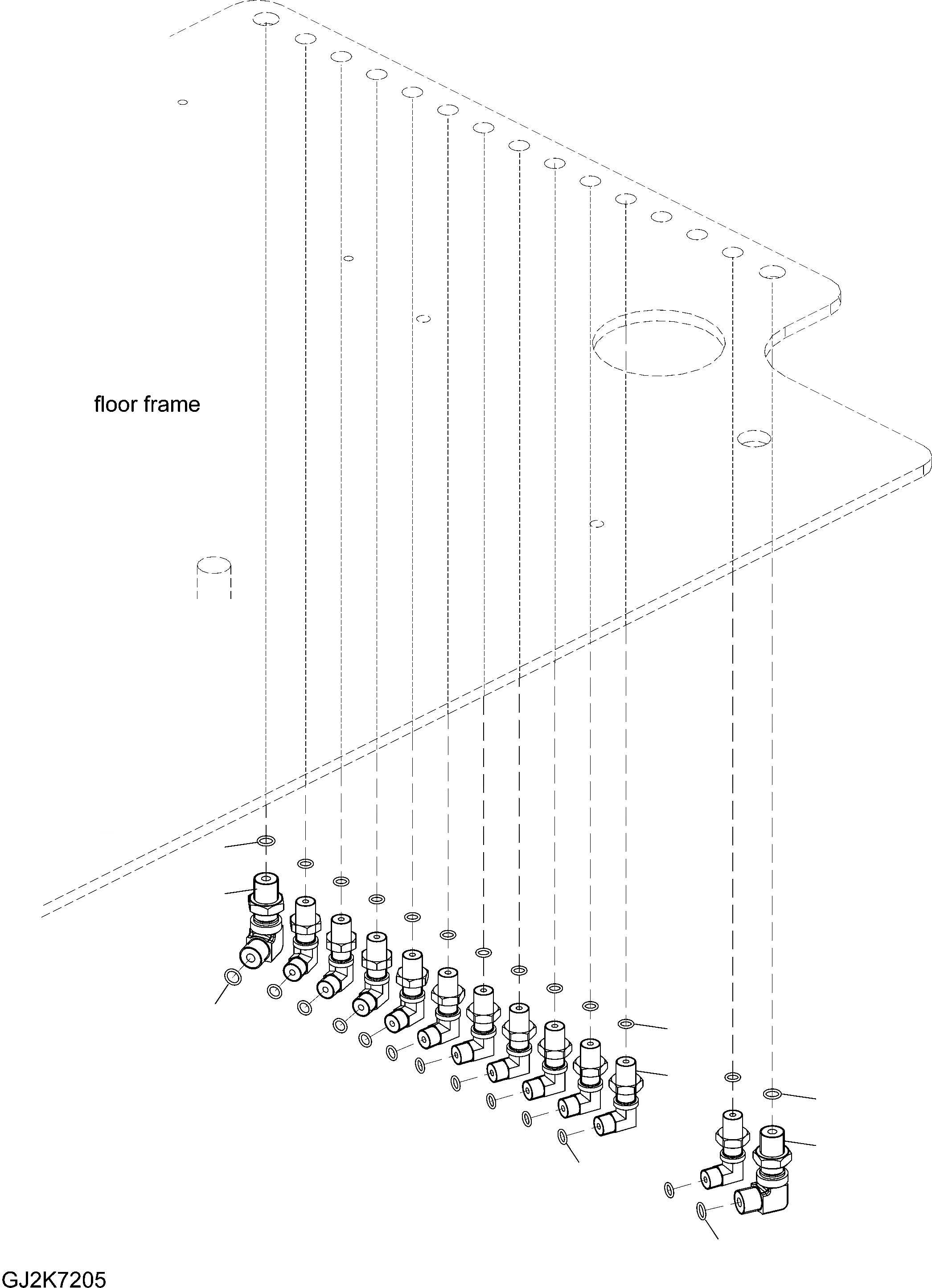 floor frame

GJ2K7205