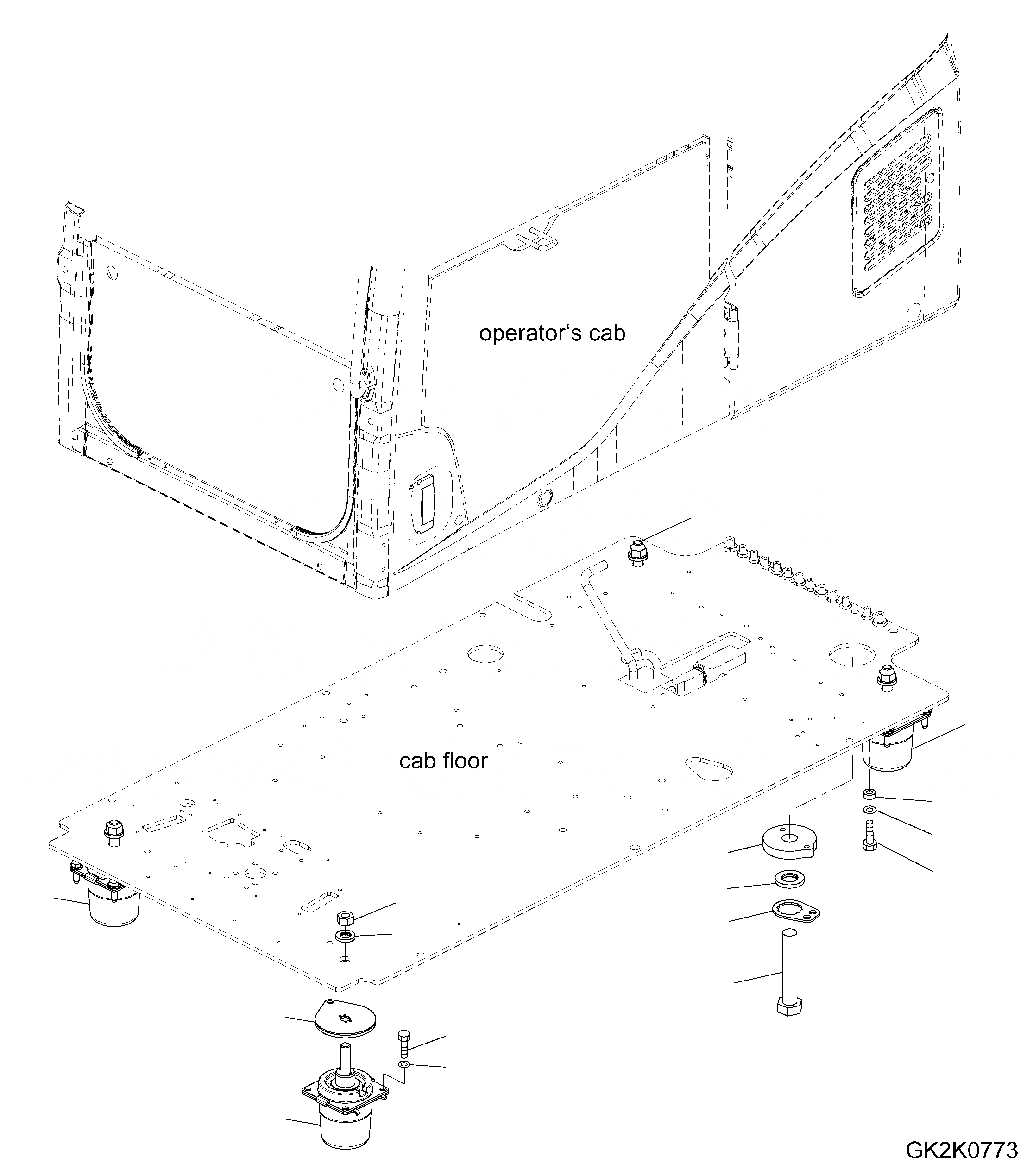 operator's cab

cab floor

GK2K0773