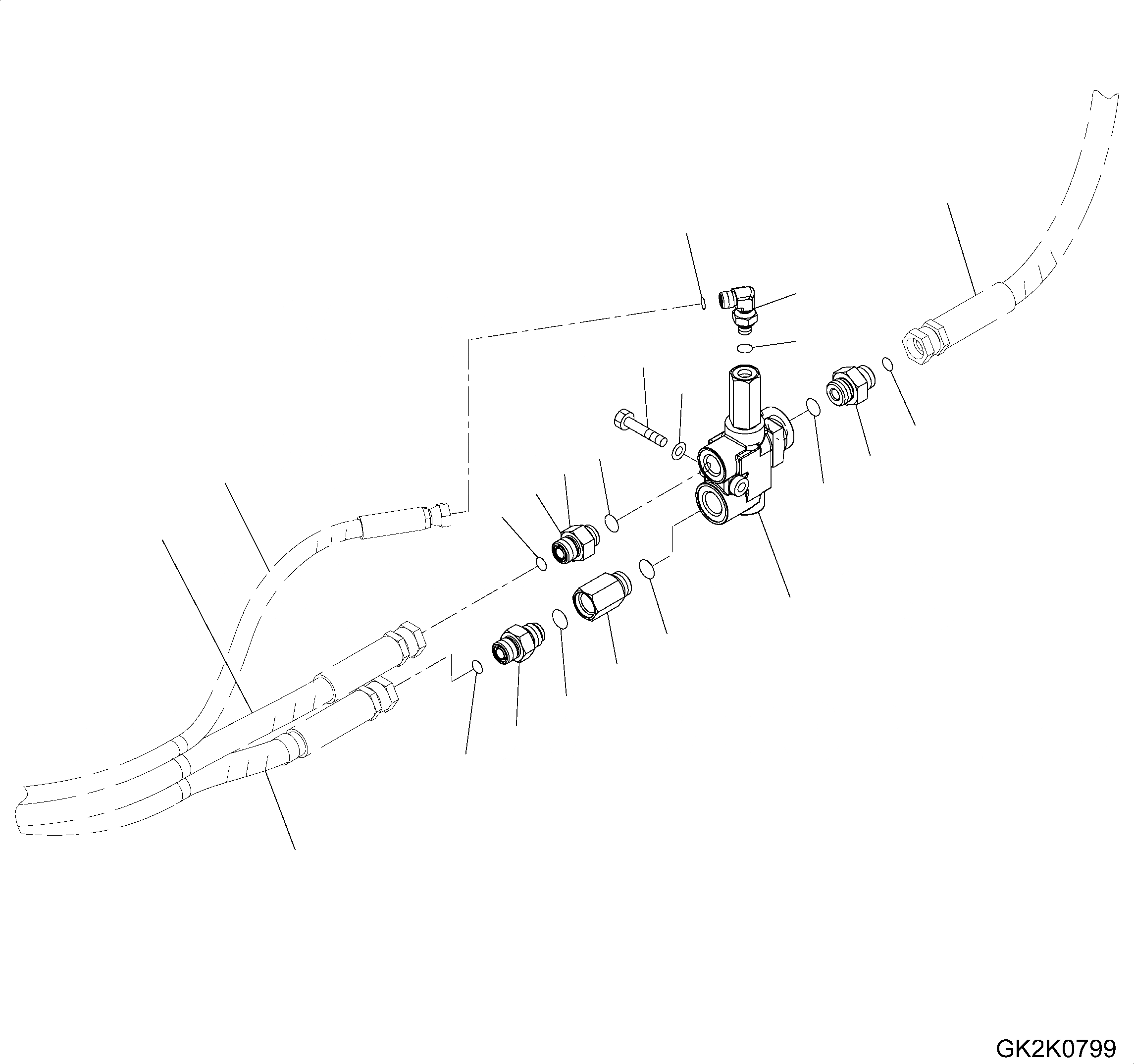 GK2K0799