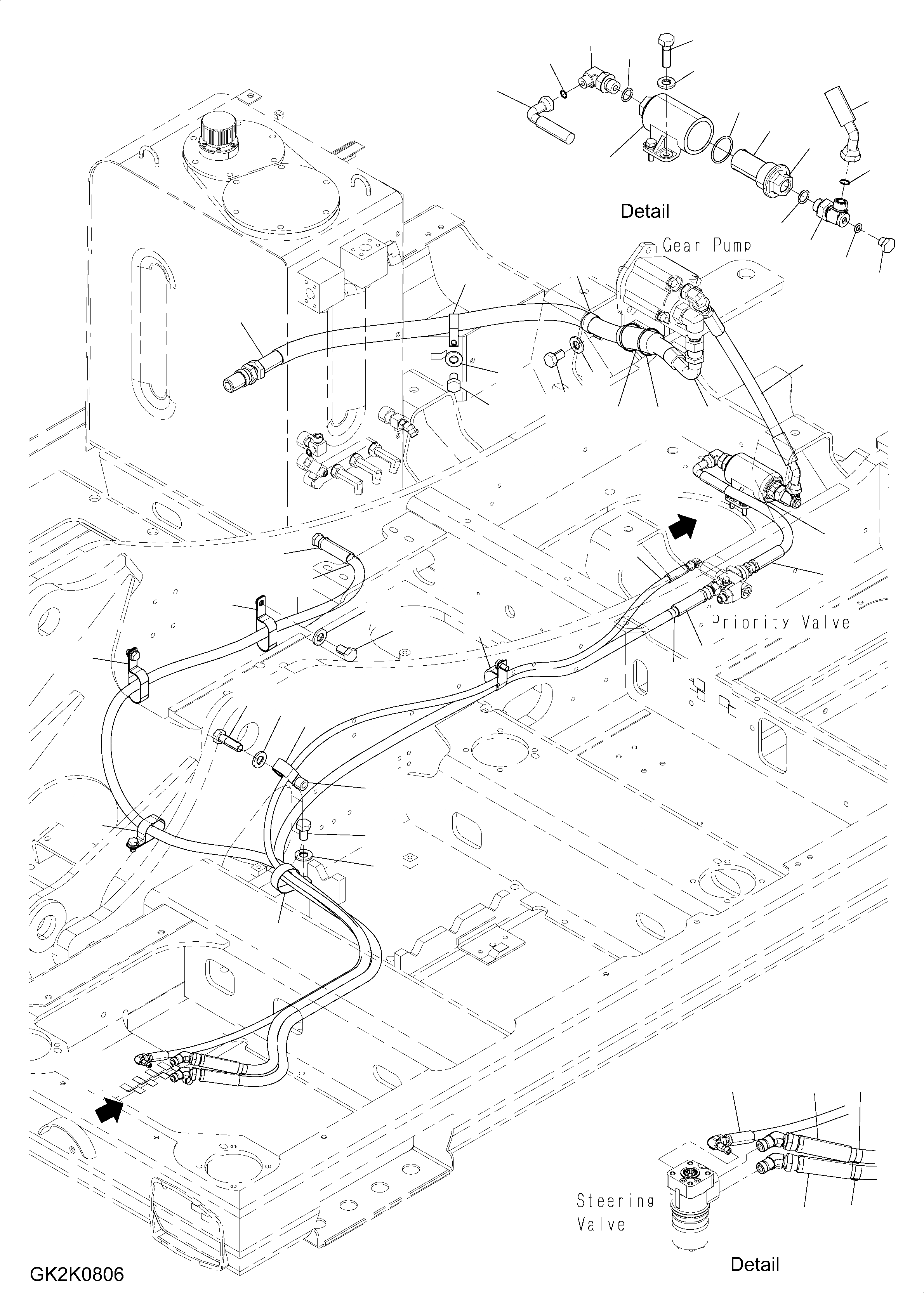 Detail

Gear Pump

Priority Valve

Steering Valve

Detail

GK2K0806