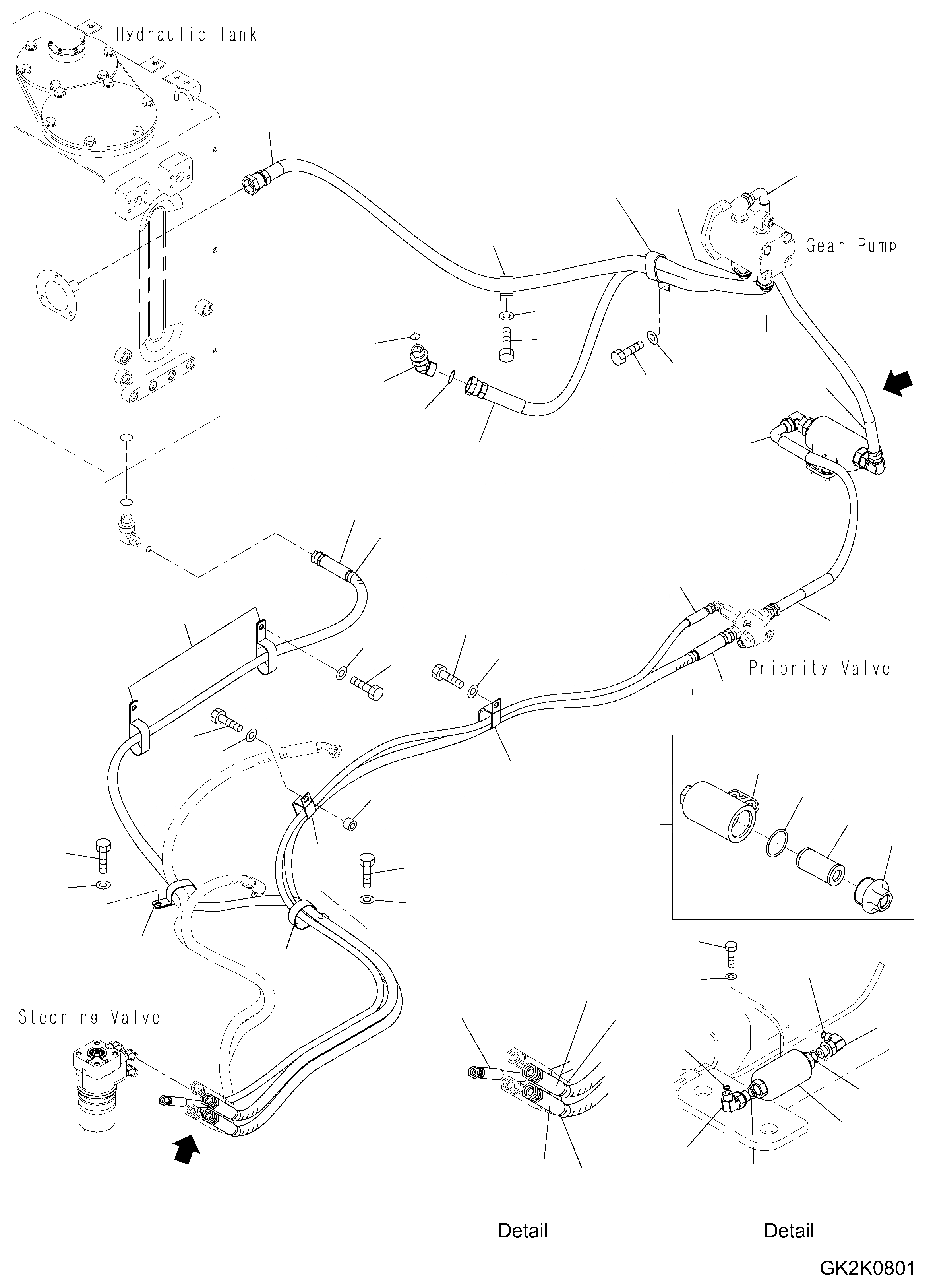 Hydraulic Tank

Gear Pump

Priority Valve

Steering Valve

Detail

Detail

GK2K0801