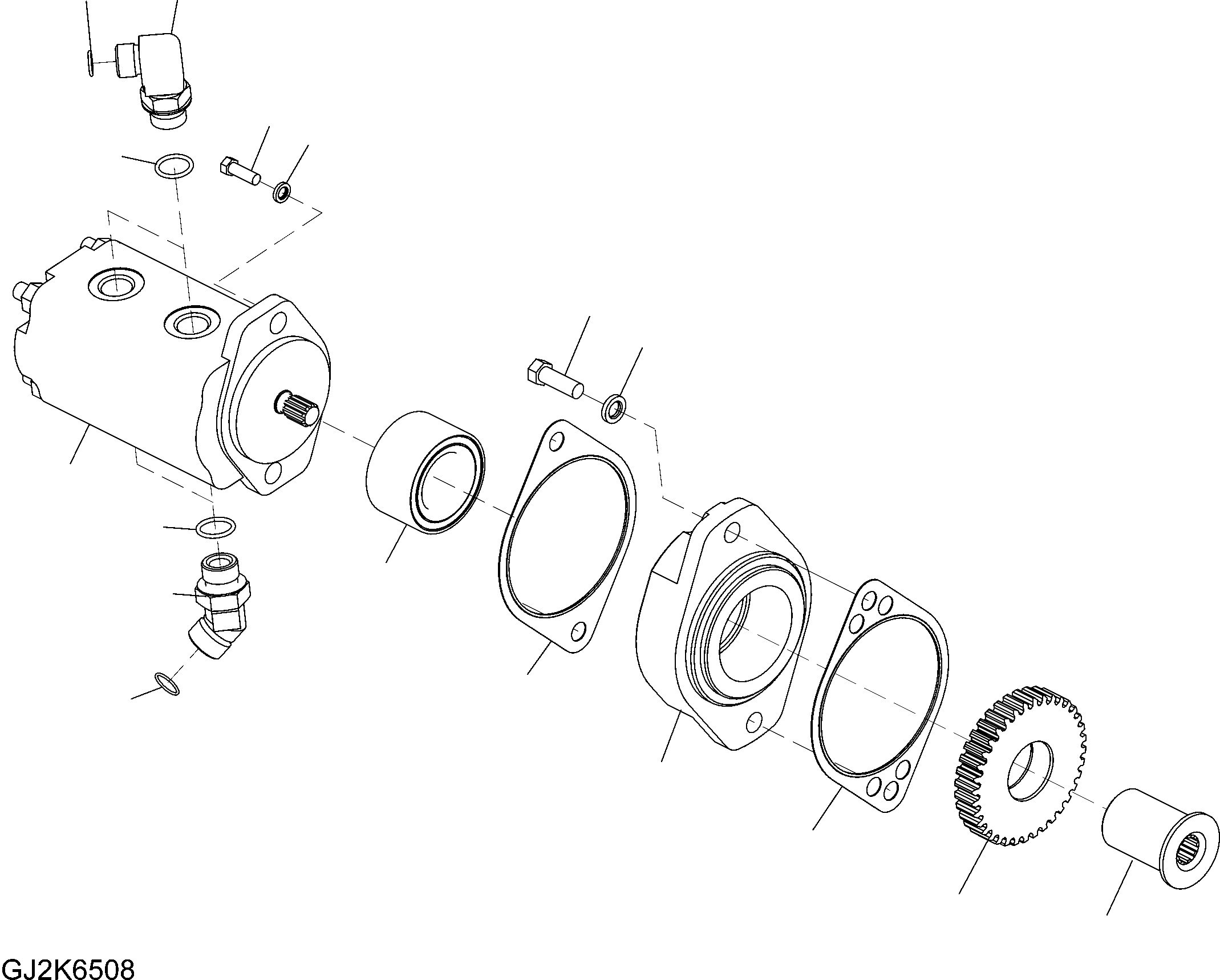 GJ2K6508