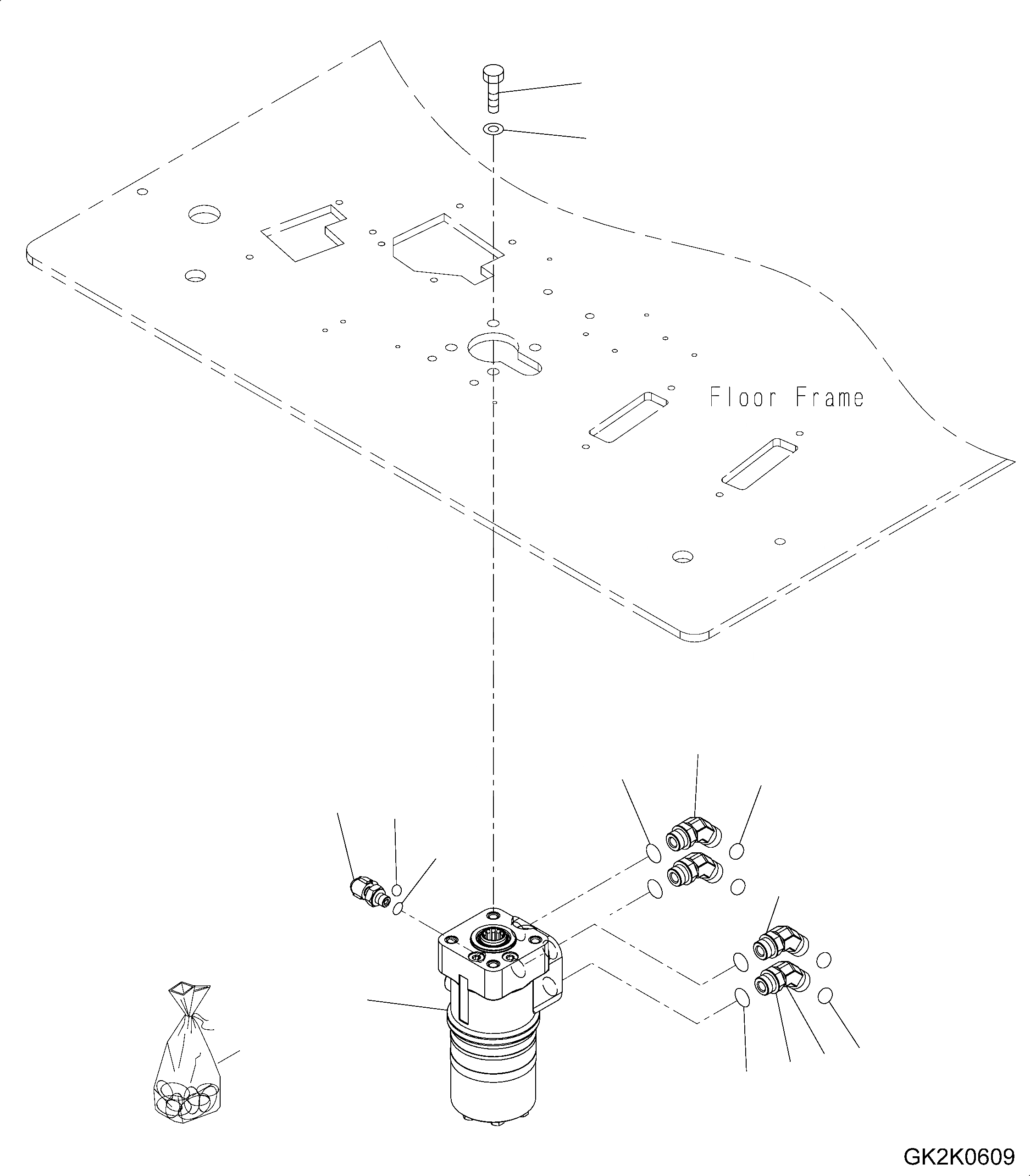 Floor Frame

GK2K0609