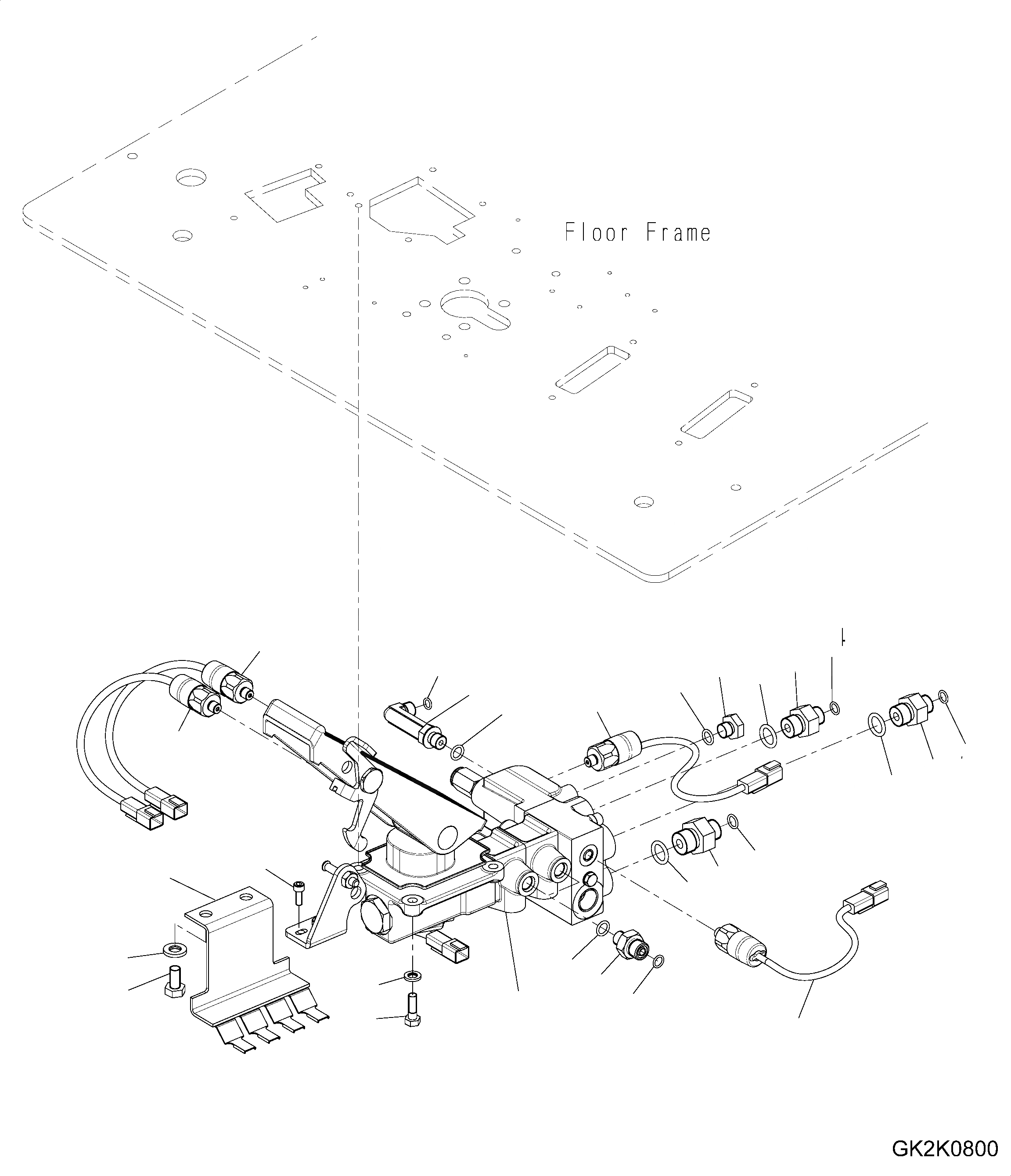 Floor Frame

GK2K0800