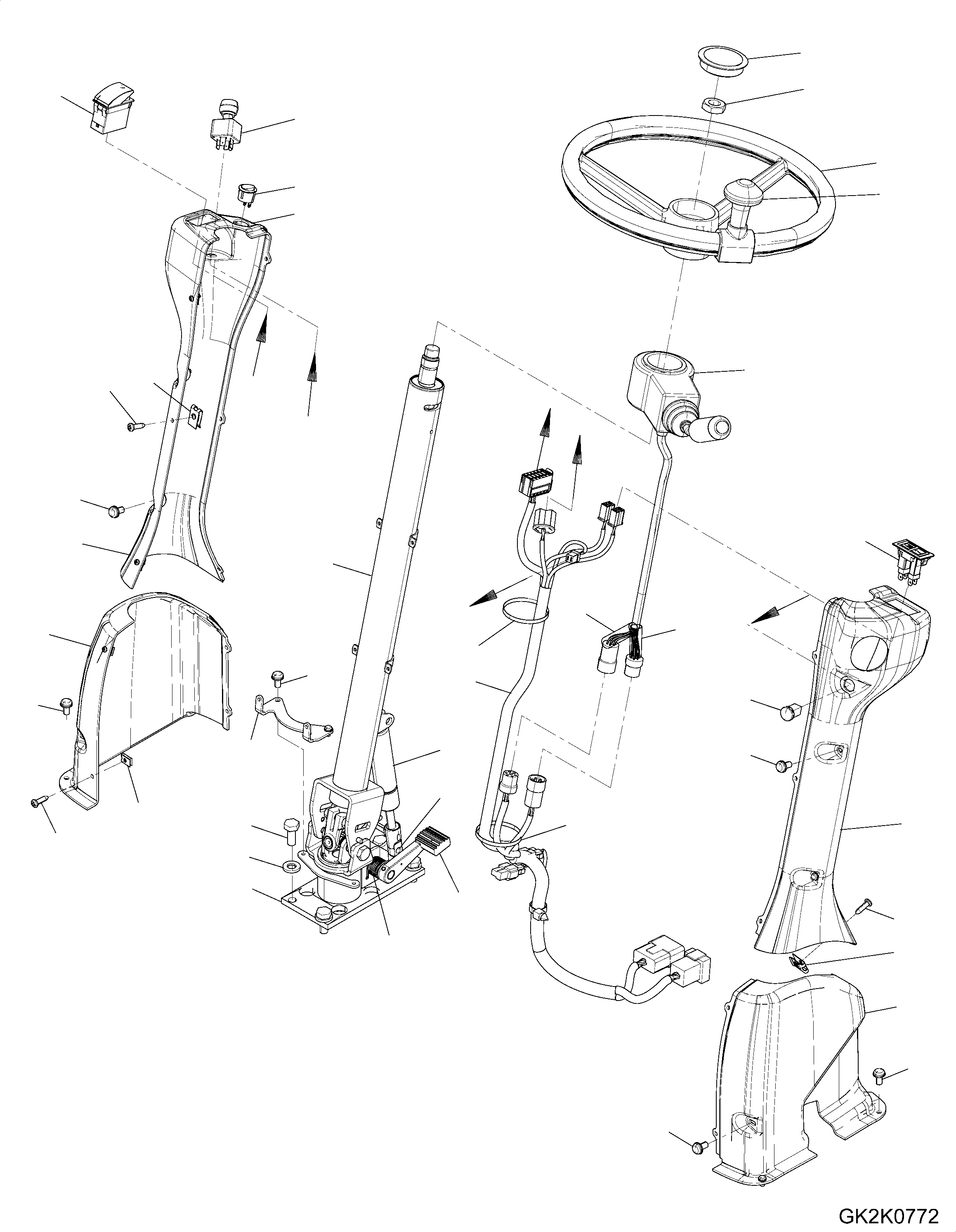 GK2K0772