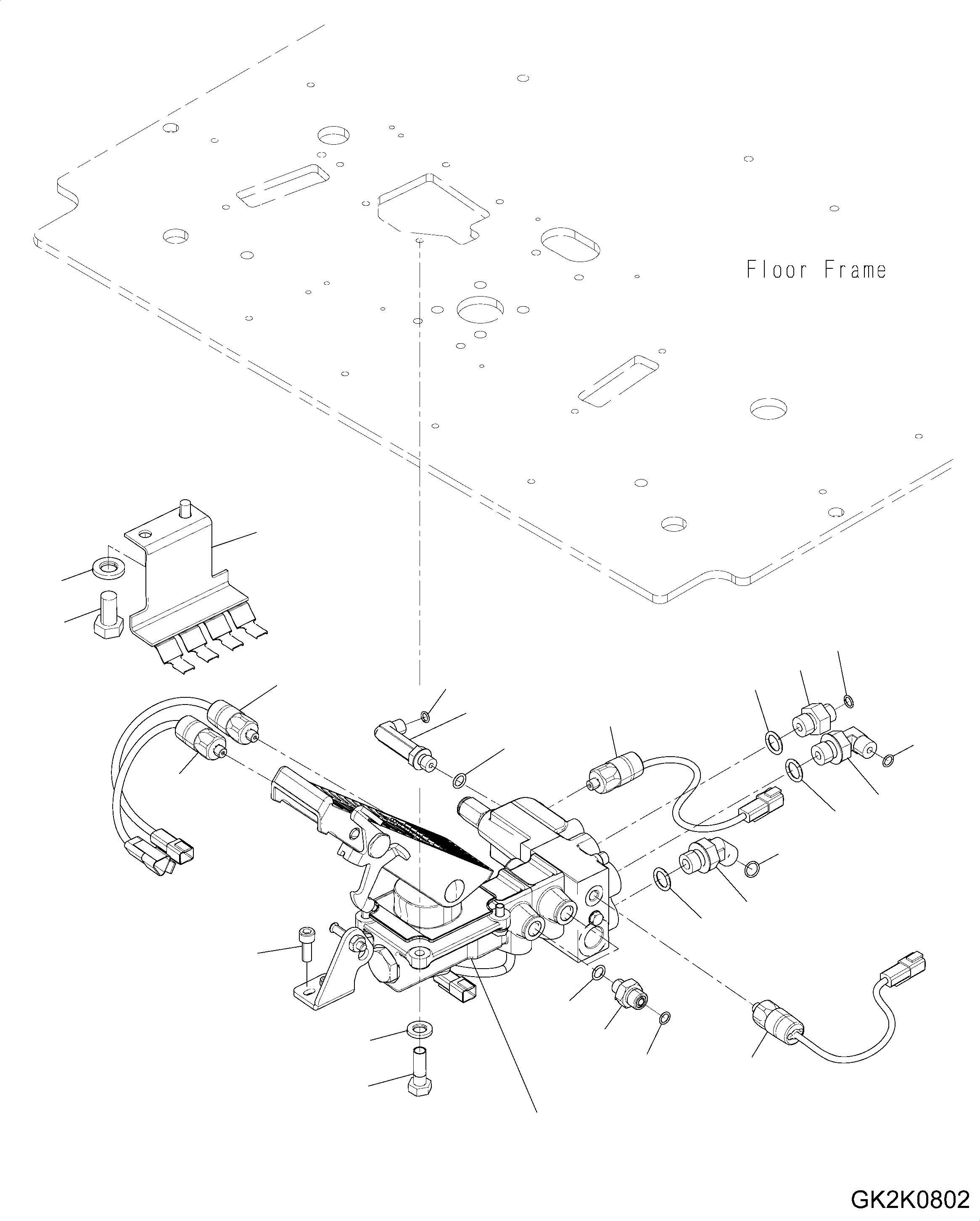 Floor Frame

GK2K0802