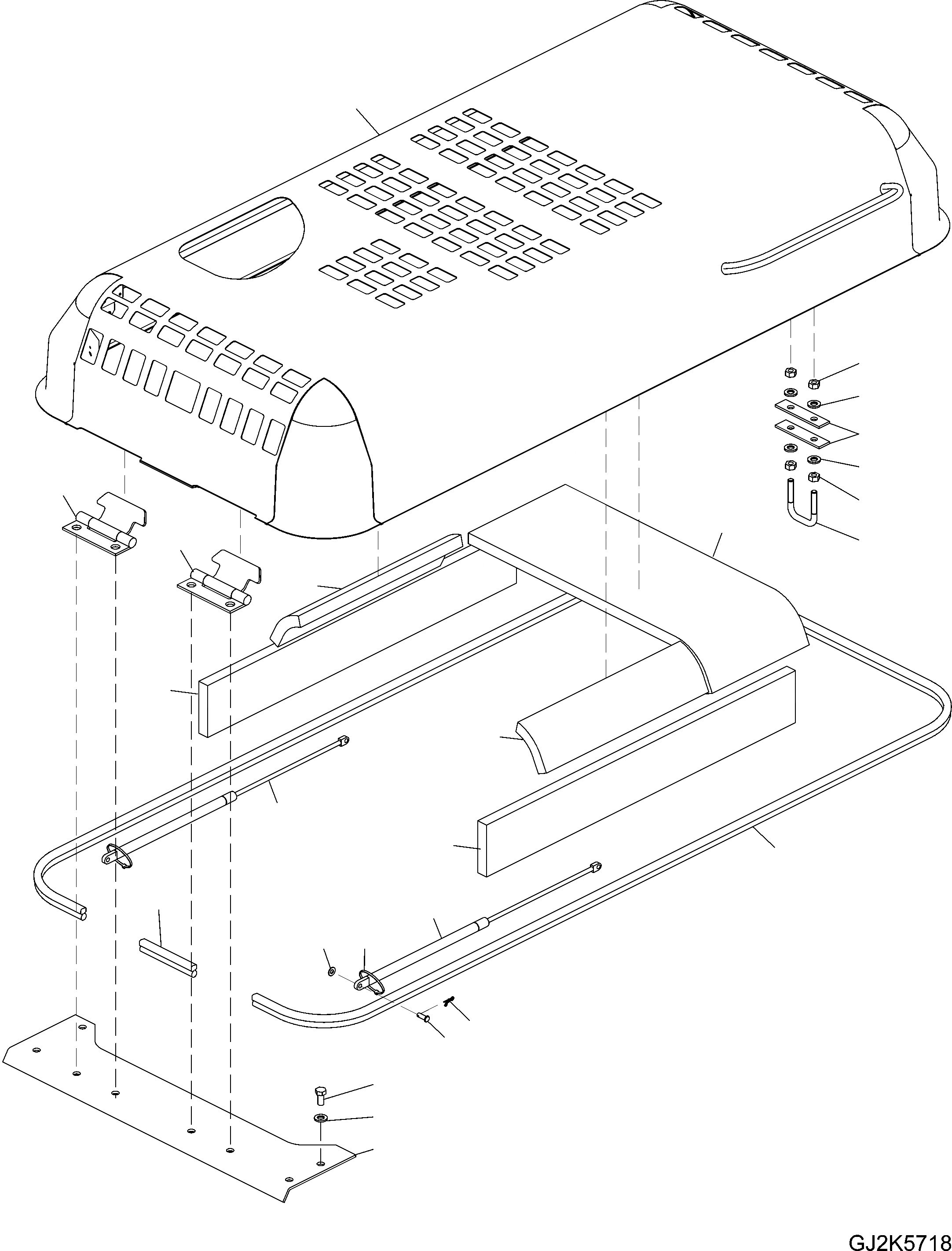 GJ2K5718