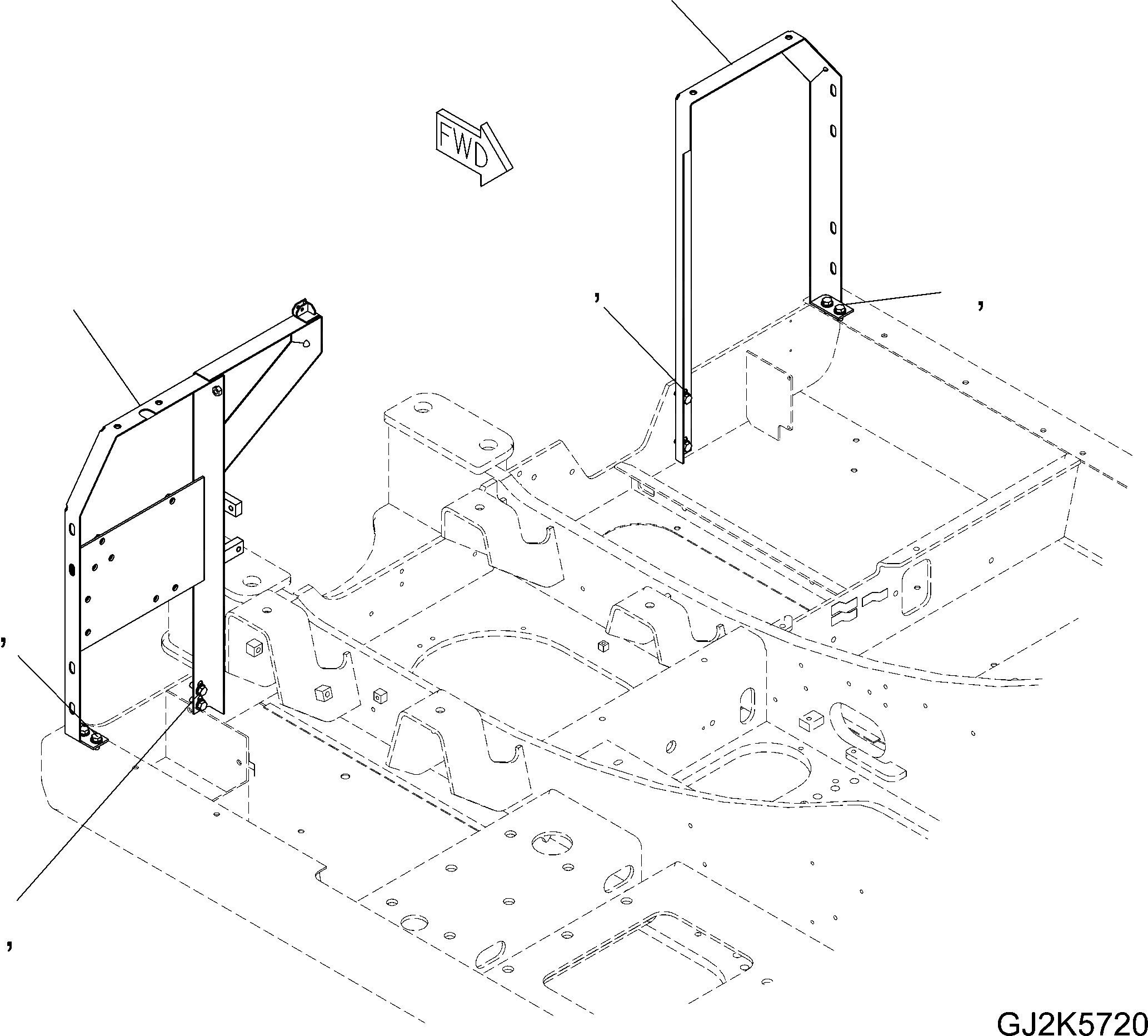 FWD

,

,

,

,

GJ2K5720