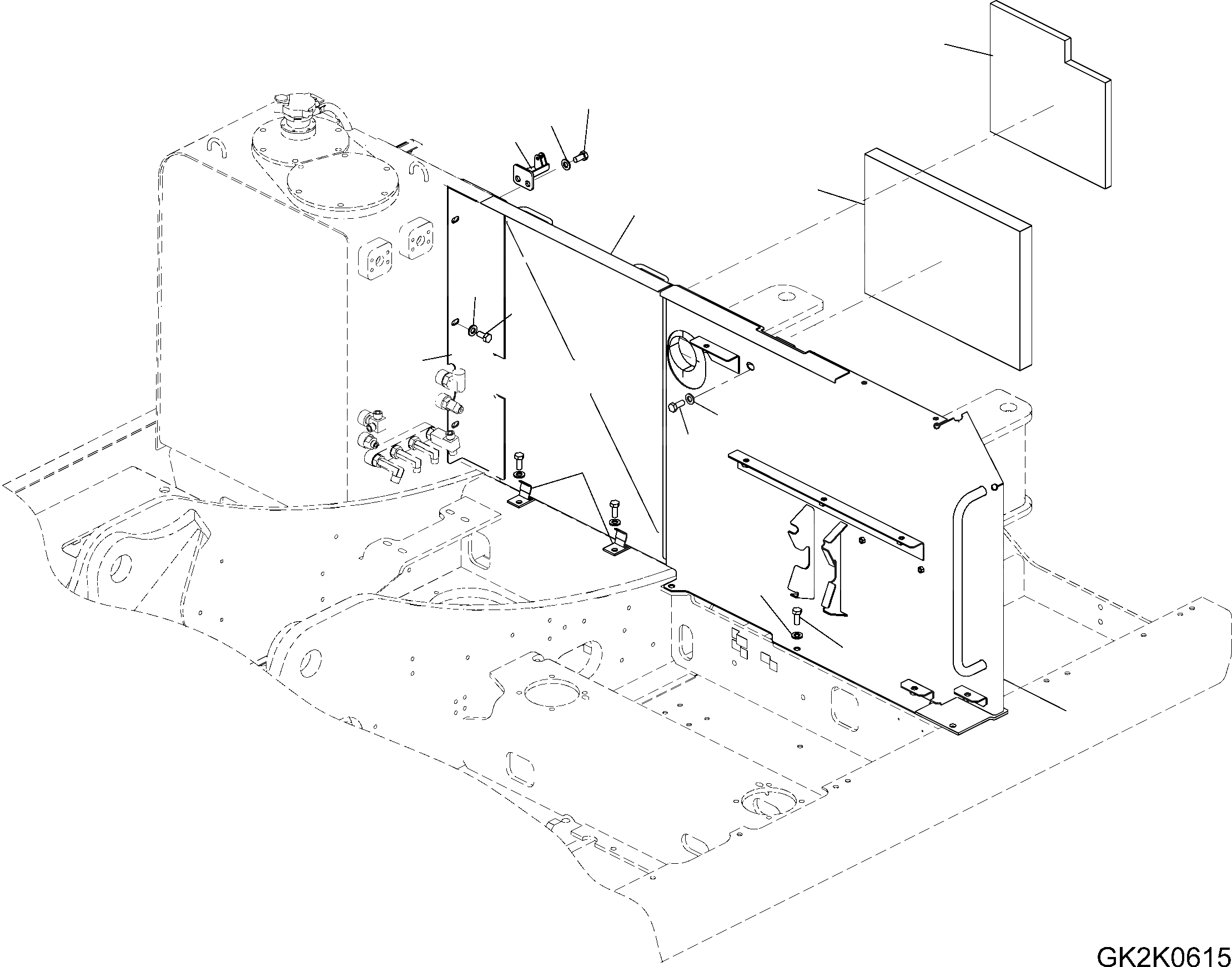 GK2K0615