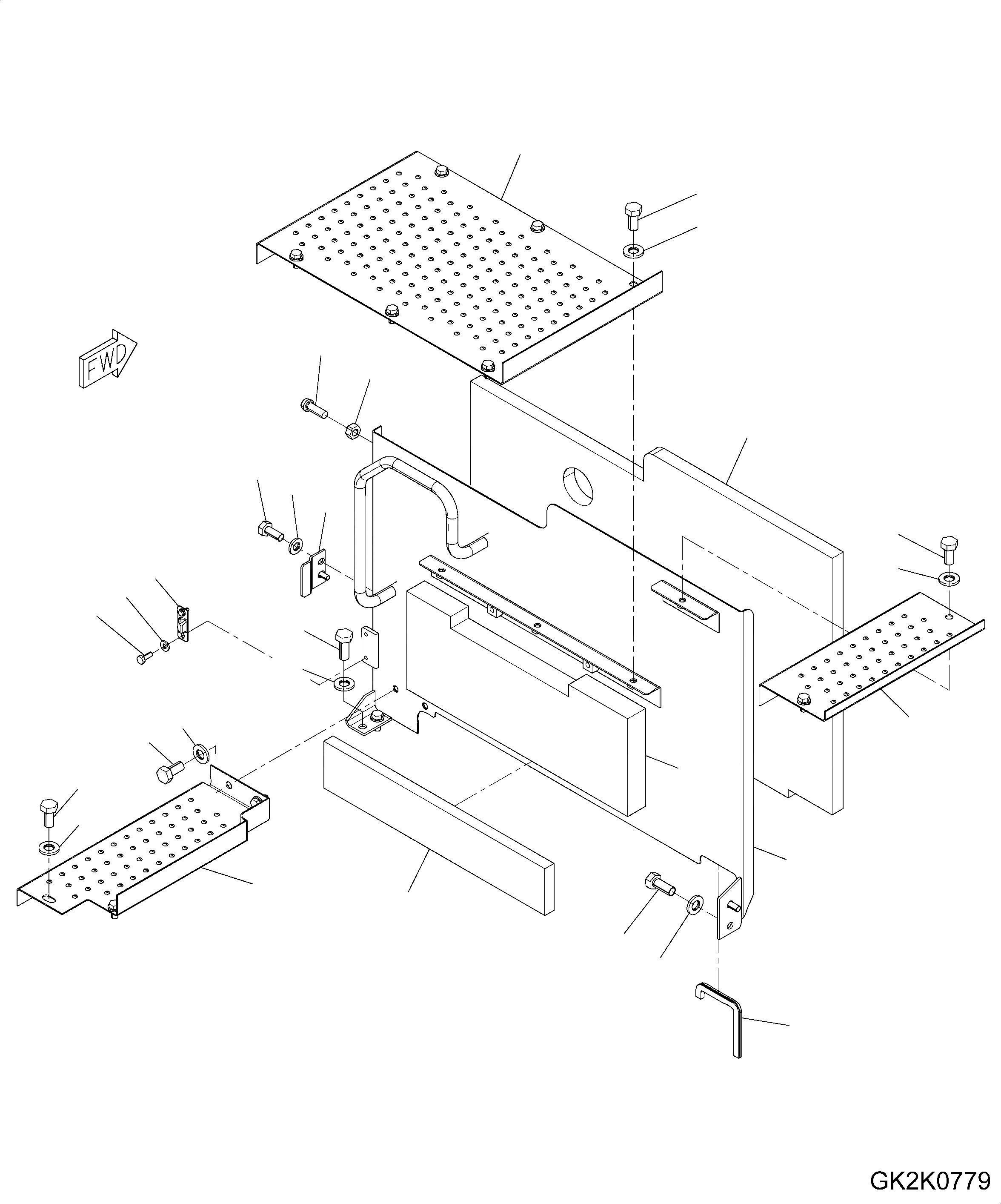 FWD

GK2K0779