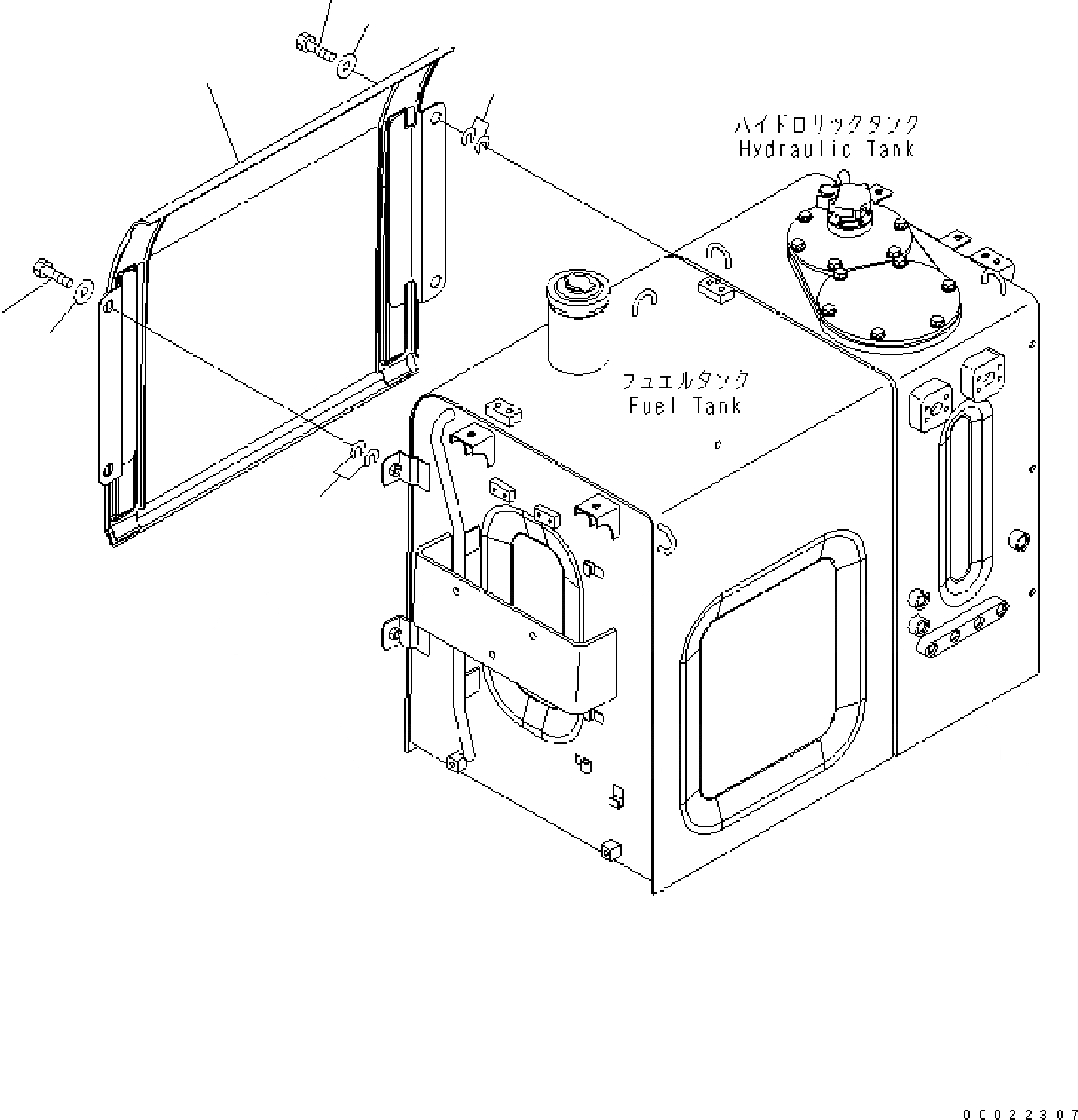 ハイドロリックタンク
Hydraulic Tank

フュエルタンク
Fuel Tank

00022307