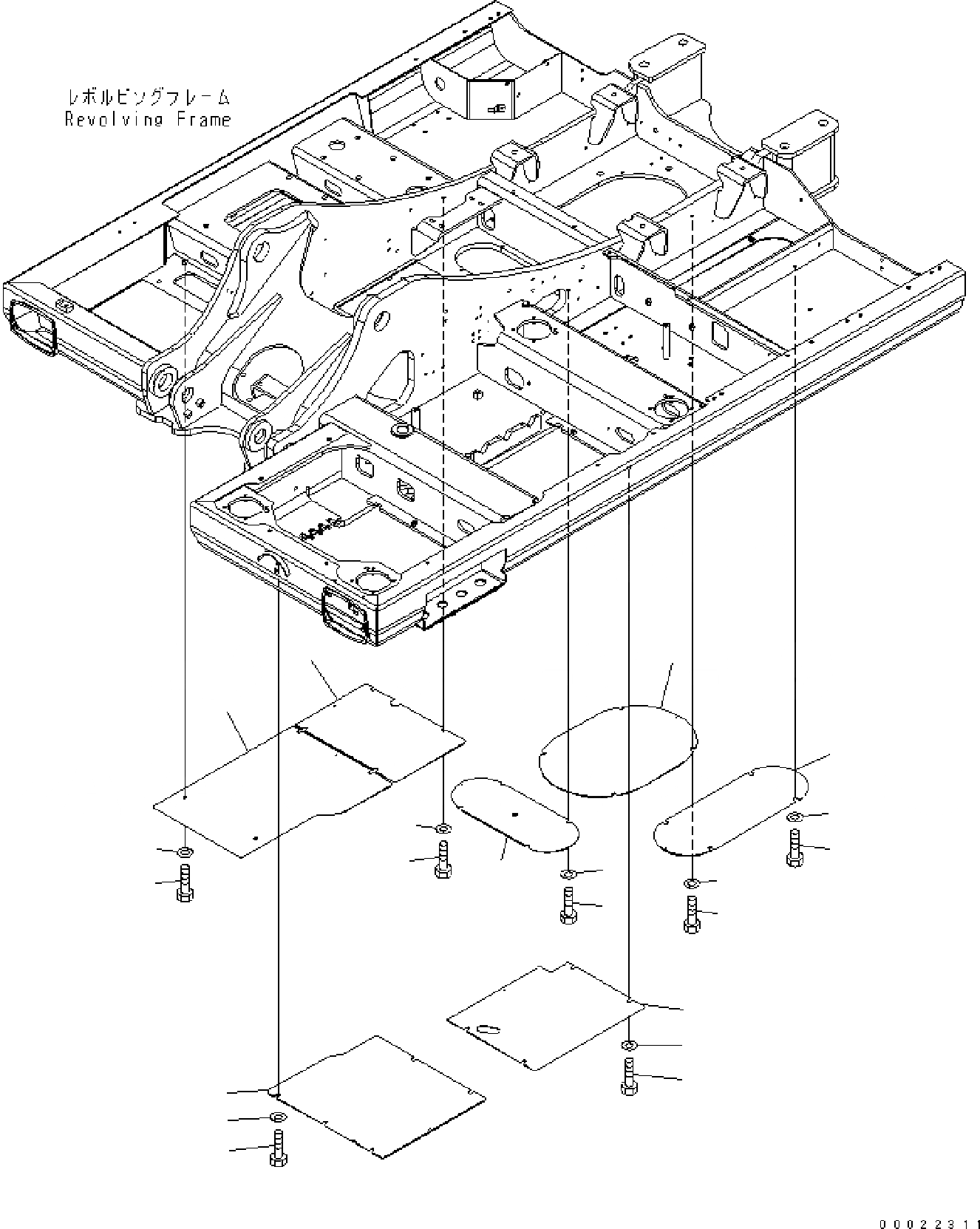 レボルビングフレーム
Revolving Frame

00022311