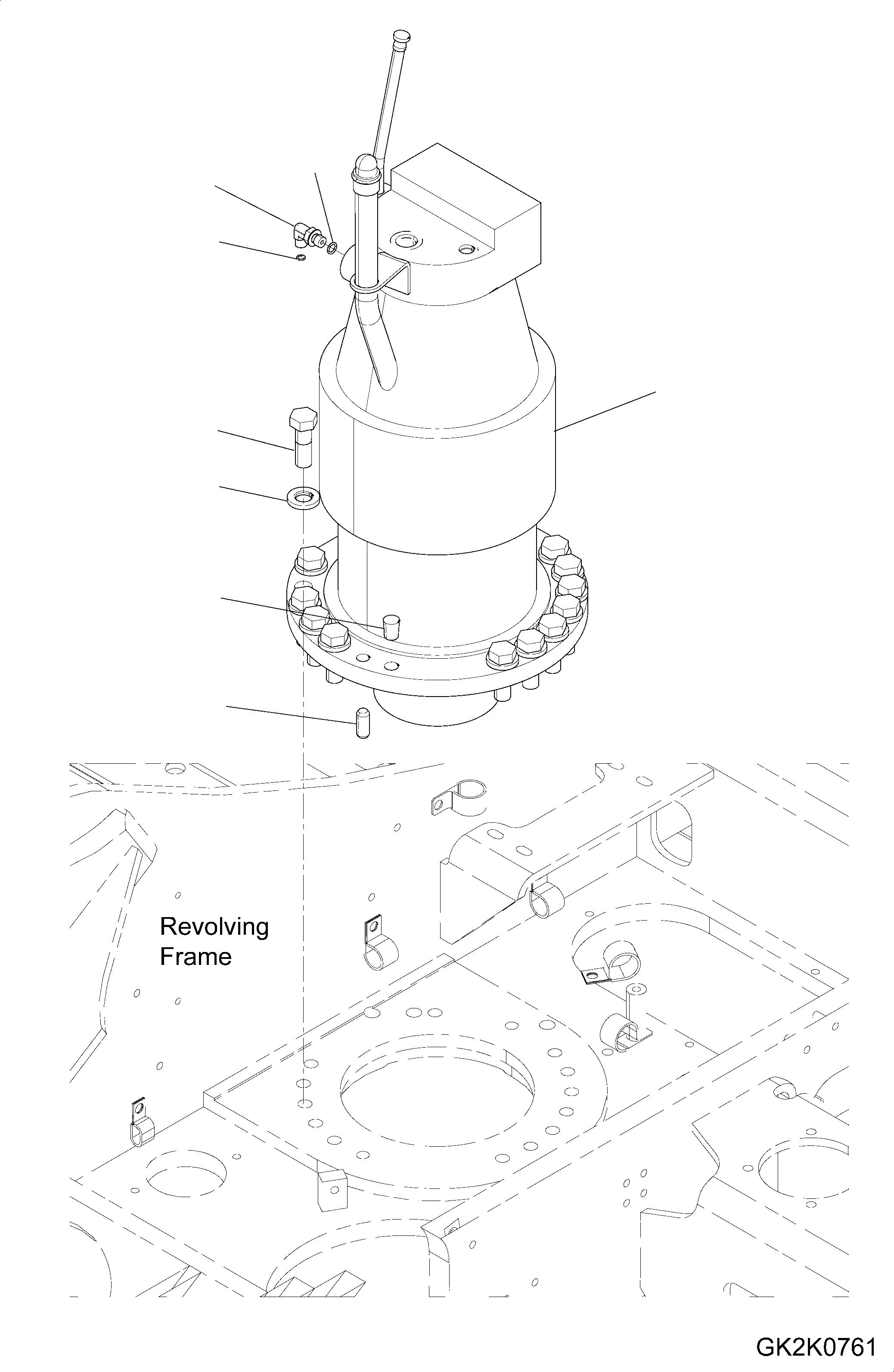 Revolving Frame

GK2K0761