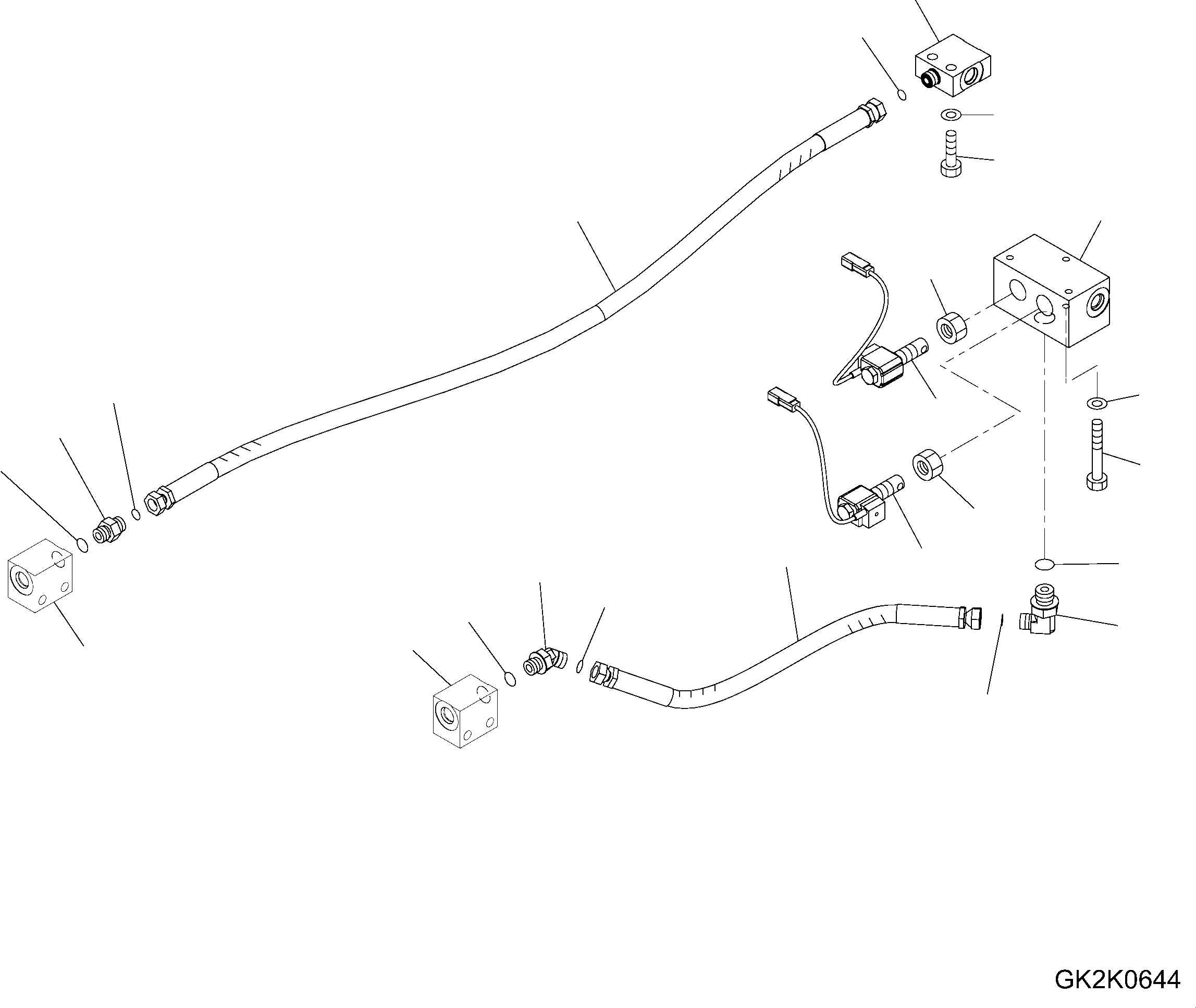 GK2K0644