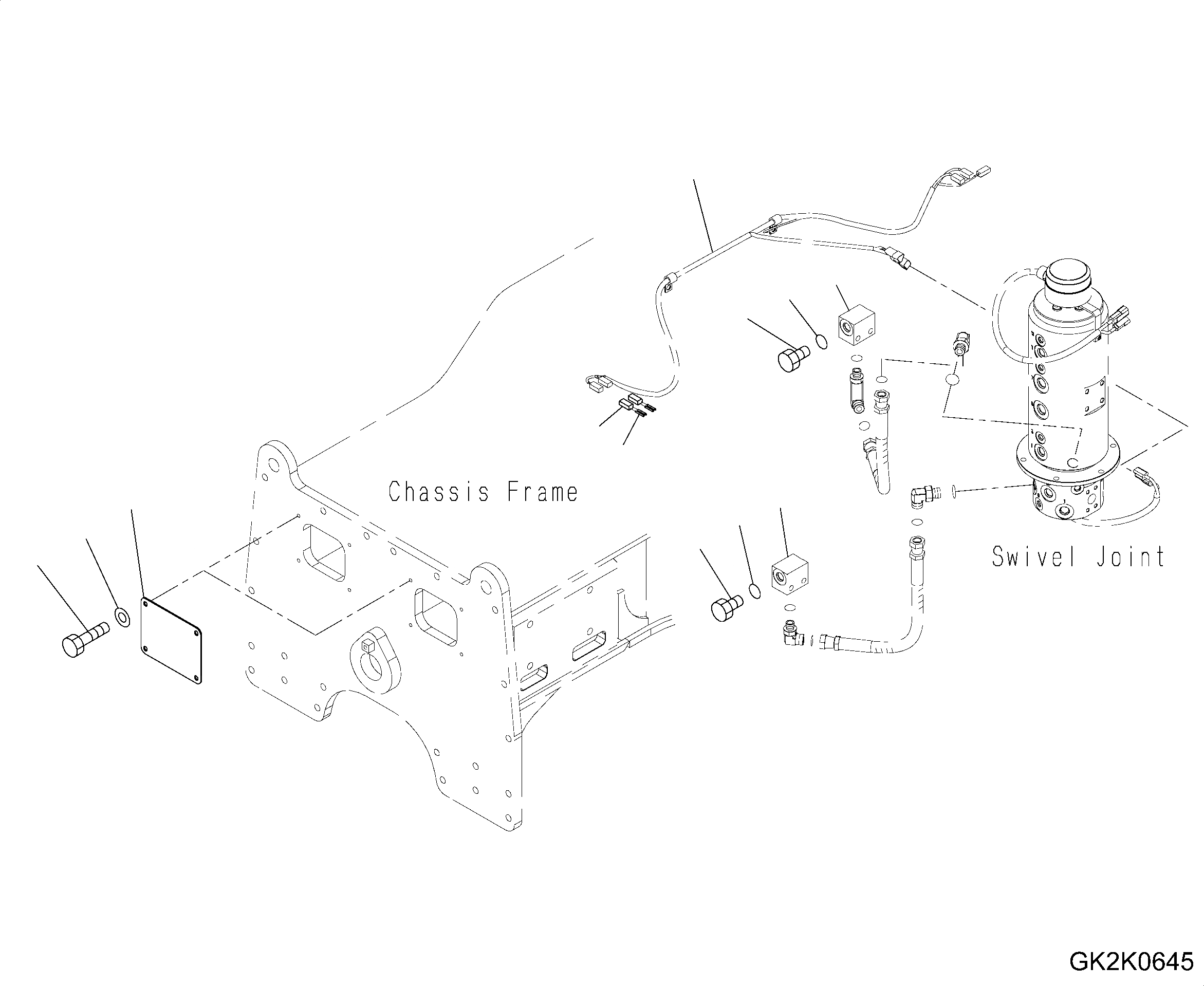 Chassis Frame

Swivel Joint

GK2K0645