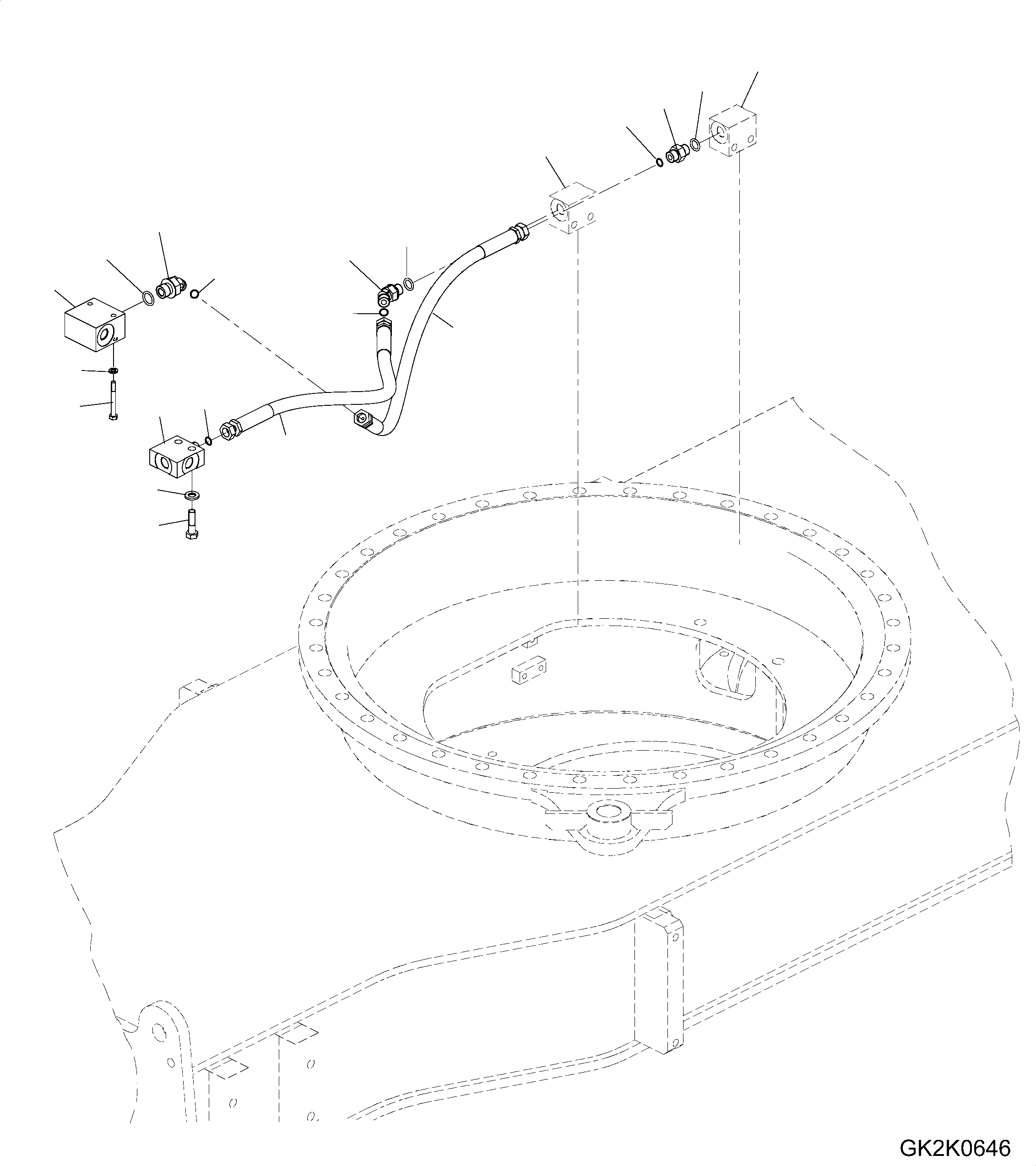 GK2K0646