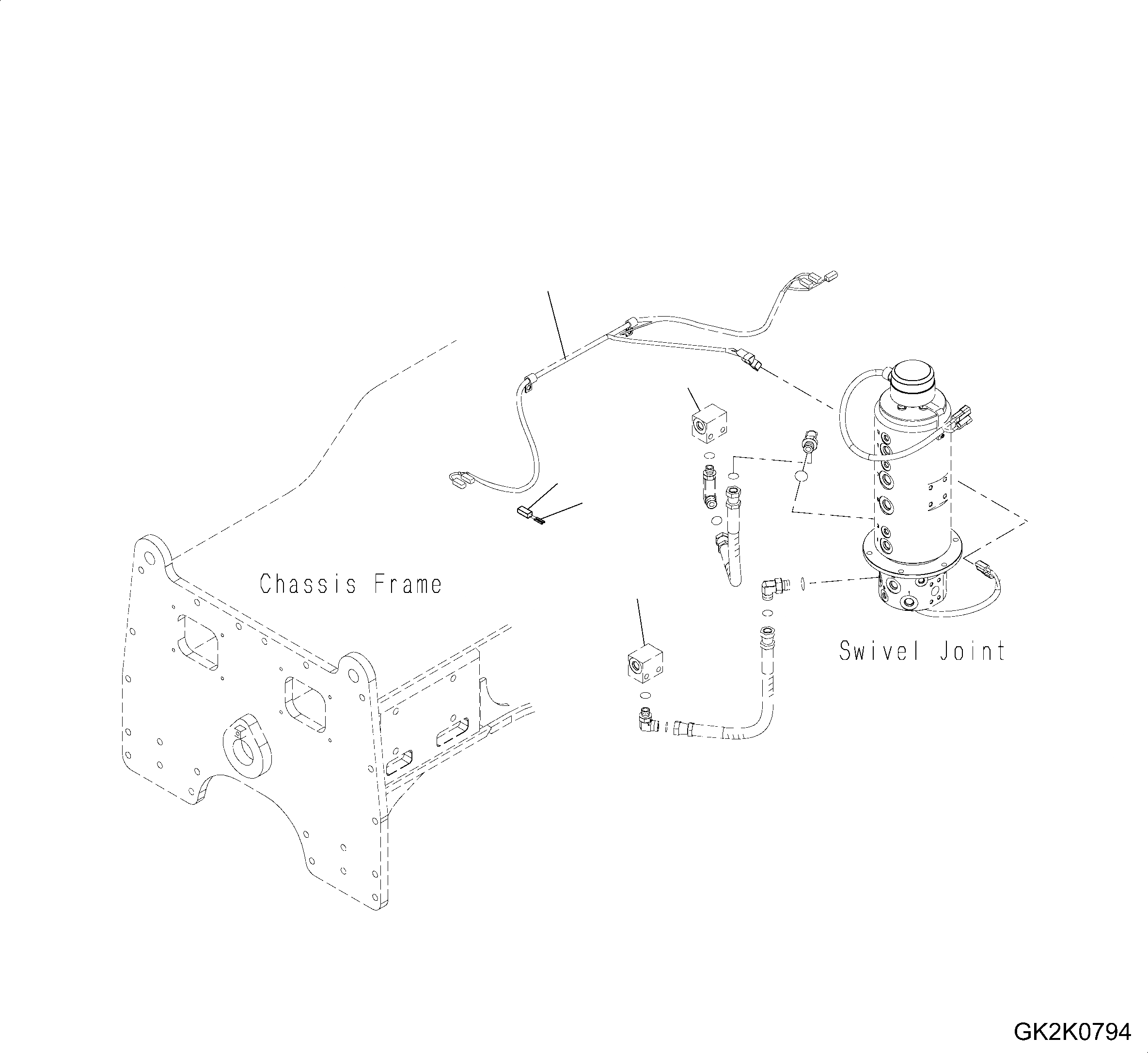 Chassis Frame

Swivel Joint

GK2K0794