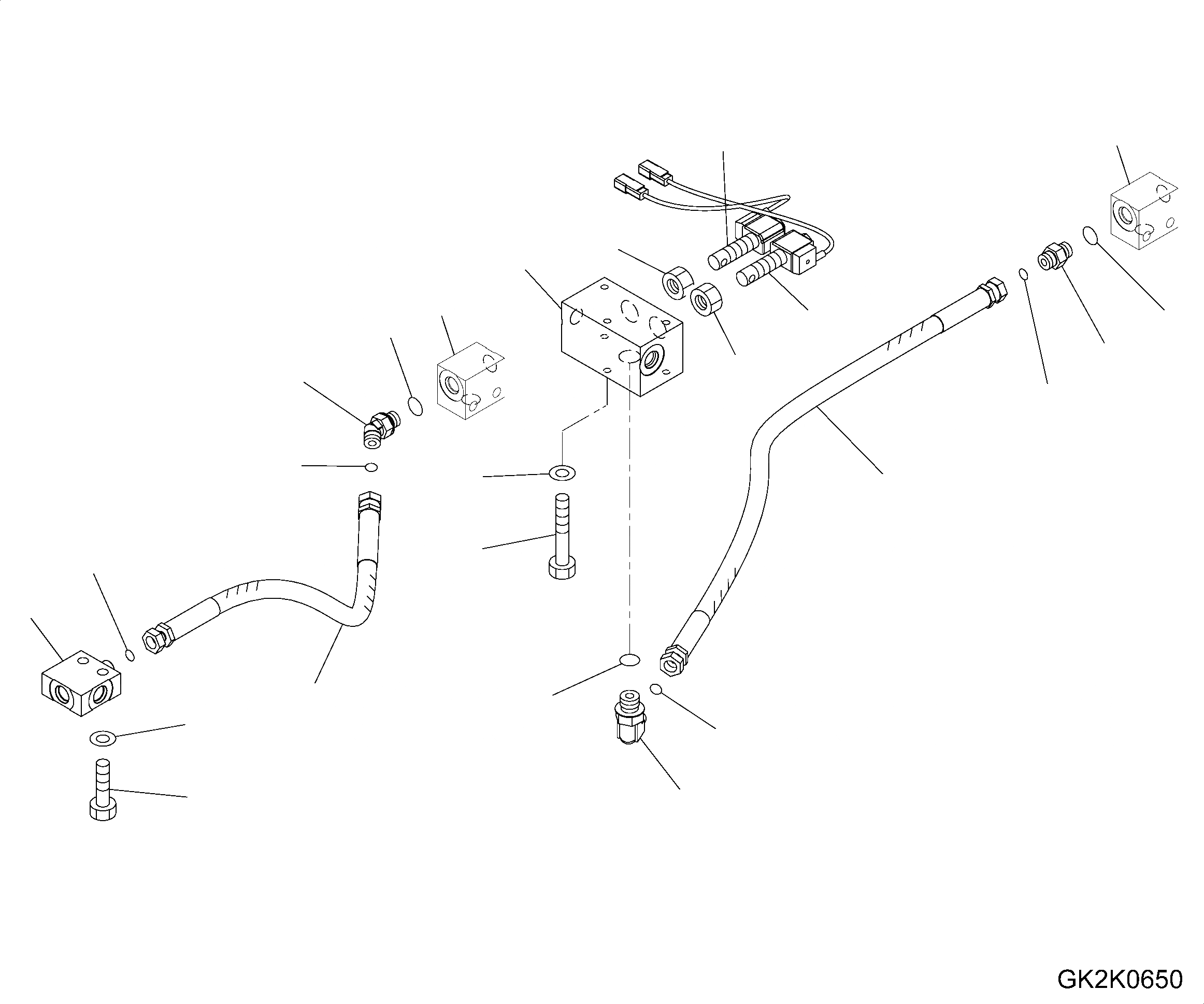 GK2K0650