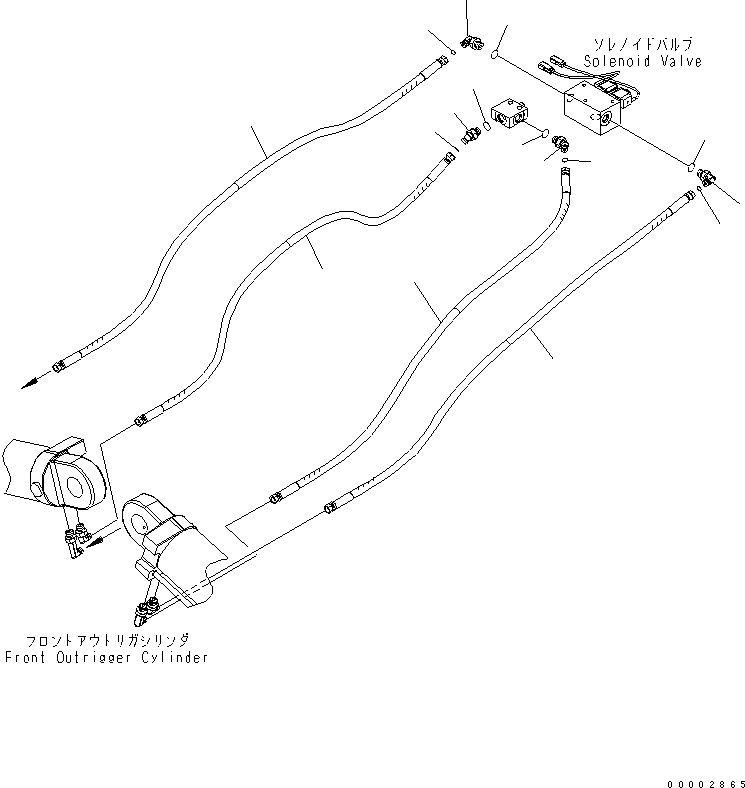 ソレノイドバルブ
Solenoid Valve

フロントアウトリガシリンダ
Front Outrigger Cylinder

00002865