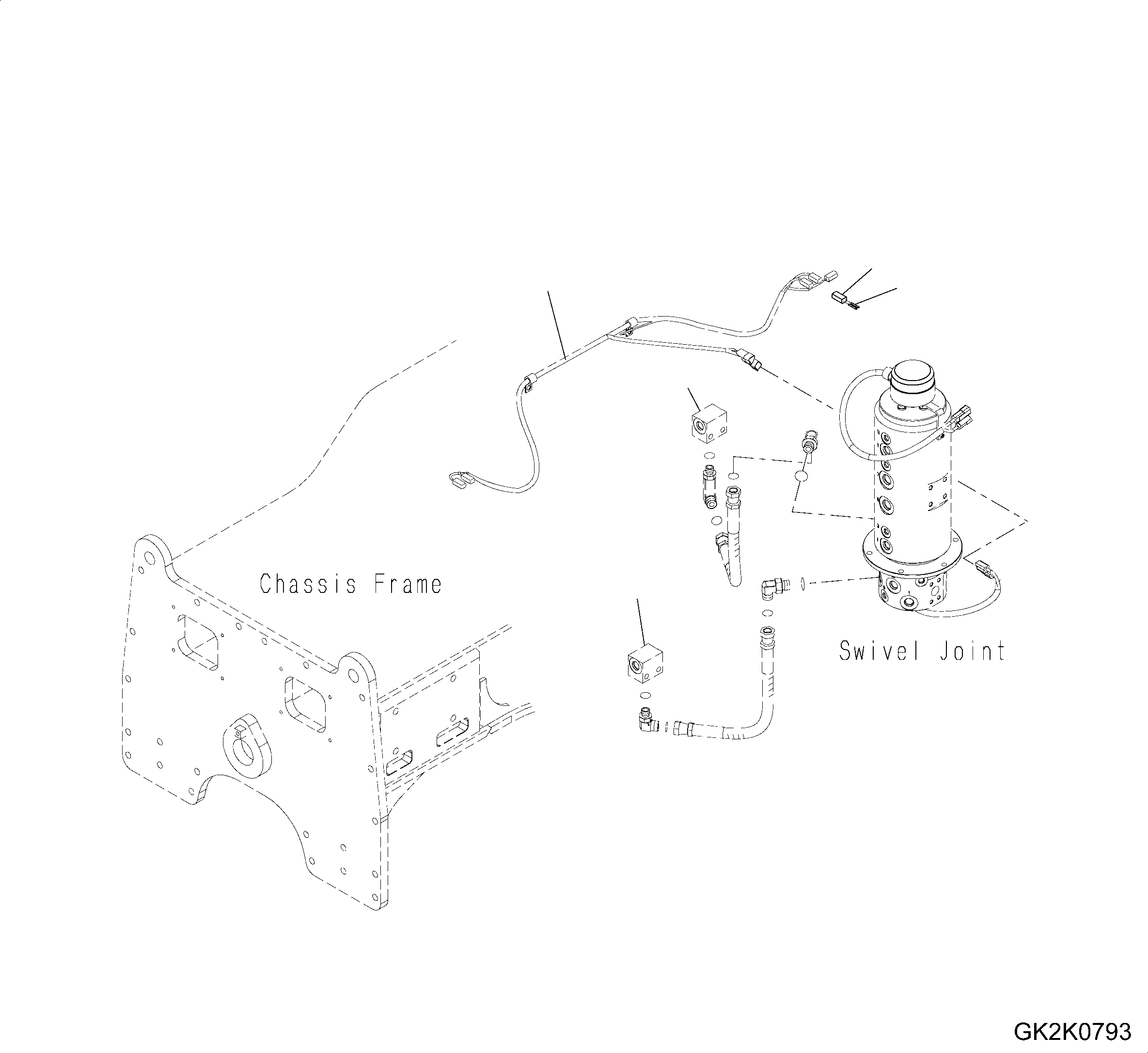 Chassis Frame

Swivel Joint

GK2K0793