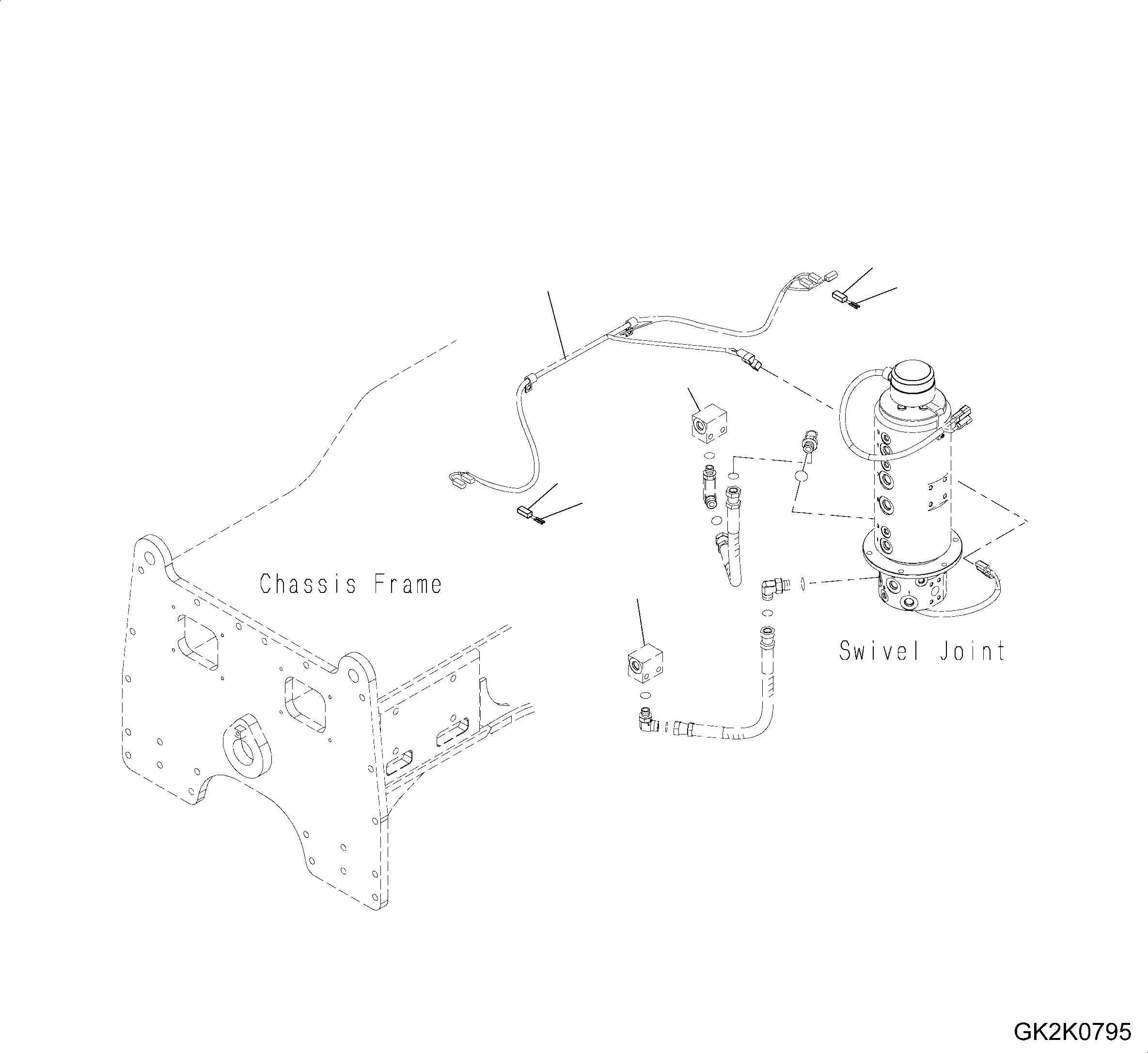 Chassis Frame

Swivel Joint

GK2K0795